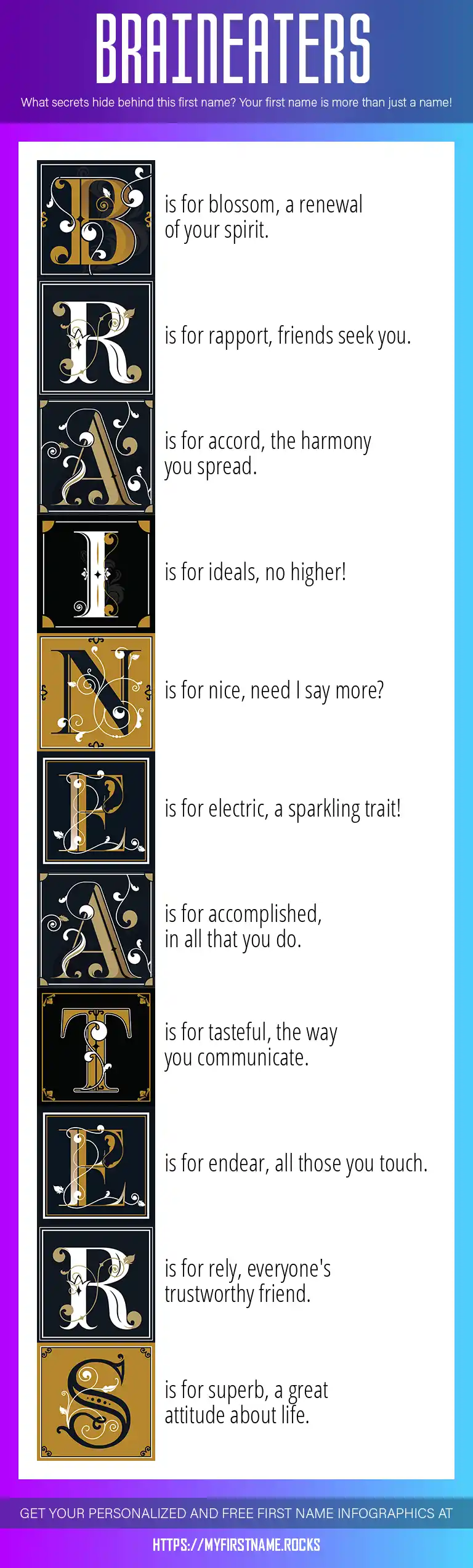 BRAINEATERS

What secrets hide behind this first name? Your first name is more than just a name!

B is for blossom, a renewal of your spirit.

R is for rapport, friends seek you.

A is for accord, the harmony you spread.

I is for ideals, no higher!

N is for nice, need I say more?

E is for electric, a sparkling trait!

A is for accomplished, in all that you do.

T is for tasteful, the way you communicate.

E is for endear, all those you touch.

R is for rely, everyone's trustworthy friend.

S is for superb, a great attitude about life.

GET YOUR PERSONALIZED AND FREE FIRST NAME INFOGRAPHICS AT

HTTPS://MYFIRSTNAME.ROCKS