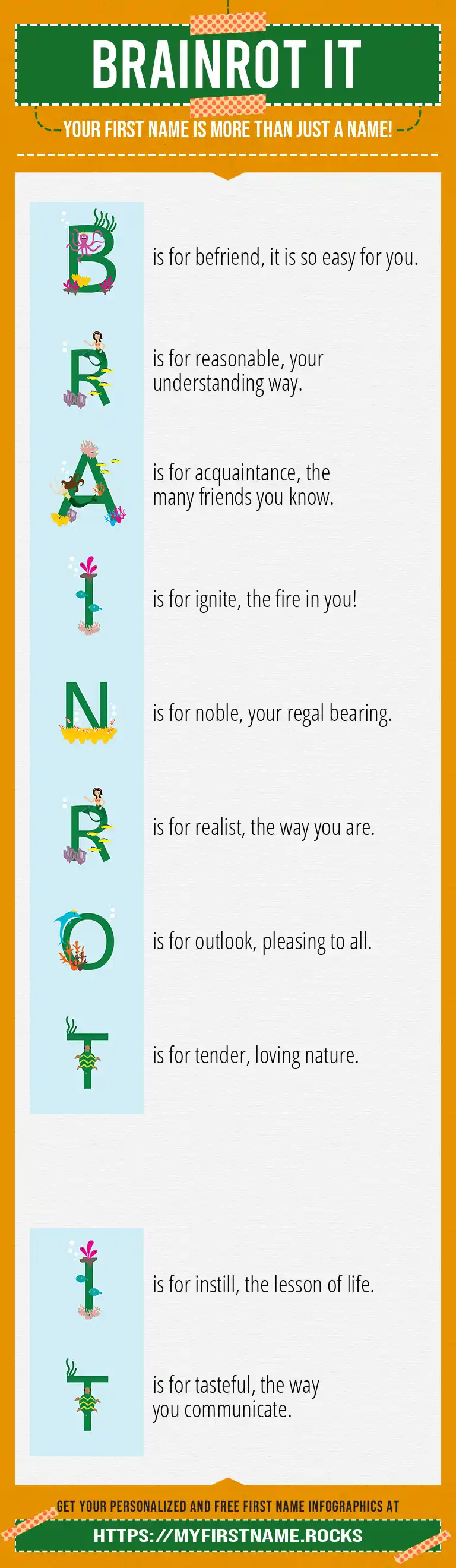 BRAINROT IT

YOUR FIRST NAME IS MORE THAN JUST A NAME!

B is for befriend, it is so easy for you.

R is for reasonable, your understanding way.

A is for acquaintance, the many friends you know.

I is for ignite, the fire in you!

N is for noble, your regal bearing.

R is for realist, the way you are.

O is for outlook, pleasing to all.

T is for tender, loving nature.

I is for instill, the lesson of life.

T is for tasteful, the way you communicate.

GET YOUR PERSONALIZED AND FREE FIRST NAME INFOGRAPHICS AT

HTTPS://MYFIRSTNAME.ROCKS