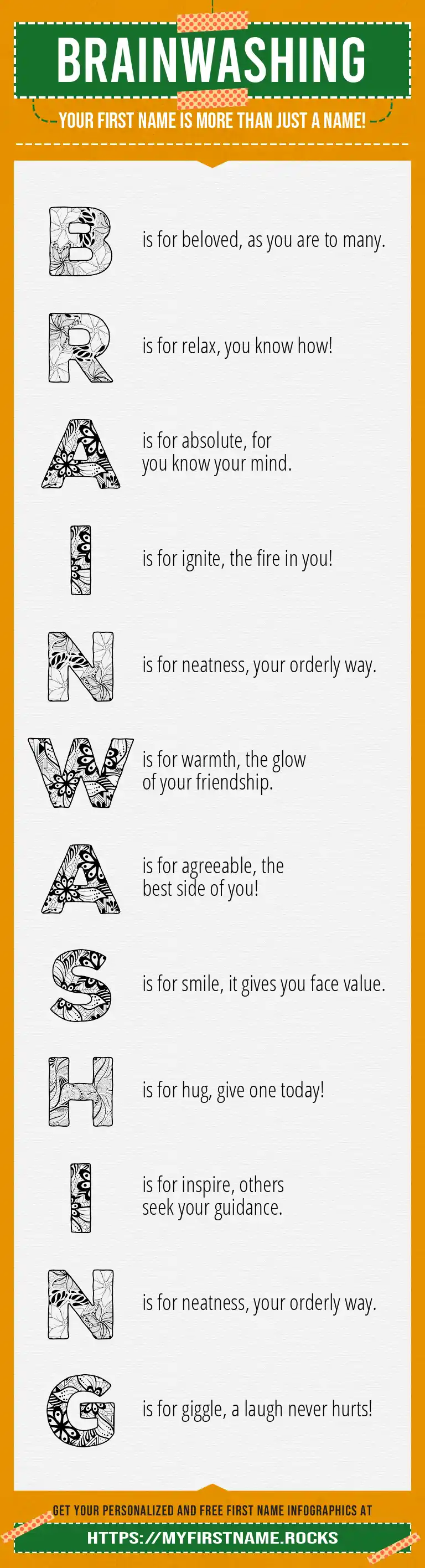 BRAINWASHING

YOUR FIRST NAME IS MORE THAN JUST A NAME!

B is for beloved, as you are to many.

R is for relax, you know how!

A is for absolute, for you know your mind.

I is for ignite, the fire in you!

N is for neatness, your orderly way.

W is for warmth, the glow of your friendship.

A is for agreeable, the best side of you!

S is for smile, it gives you face value.

H is for hug, give one today!

I is for inspire, others seek your guidance.

N is for neatness, your orderly way.

G is for giggle, a laugh never hurts!

GET YOUR PERSONALIZED AND FREE FIRST NAME INFOGRAPHICS AT

HTTPS://MYFIRSTNAME.ROCKS