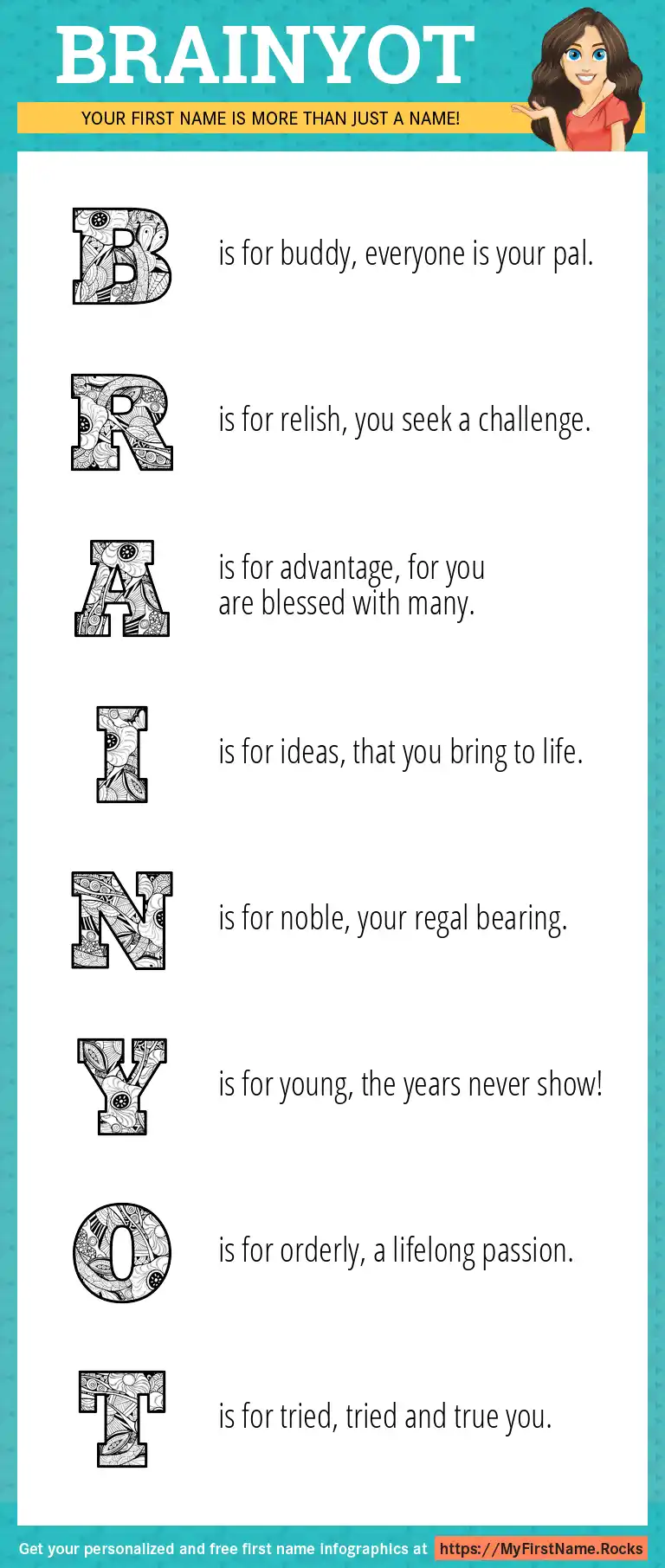 BRAINYOT

YOUR FIRST NAME IS MORE THAN JUST A NAME!

B is for buddy, everyone is your pal.

R is for relish, you seek a challenge.

A is for advantage, for you are blessed with many.

I is for ideas, that you bring to life.

N is for noble, your regal bearing.

Y is for young, the years never show!

O is for orderly, a lifelong passion.

T is for tried, tried and true you.

Get your personalized and free first name infographics at https://MyFirstName.Rocks