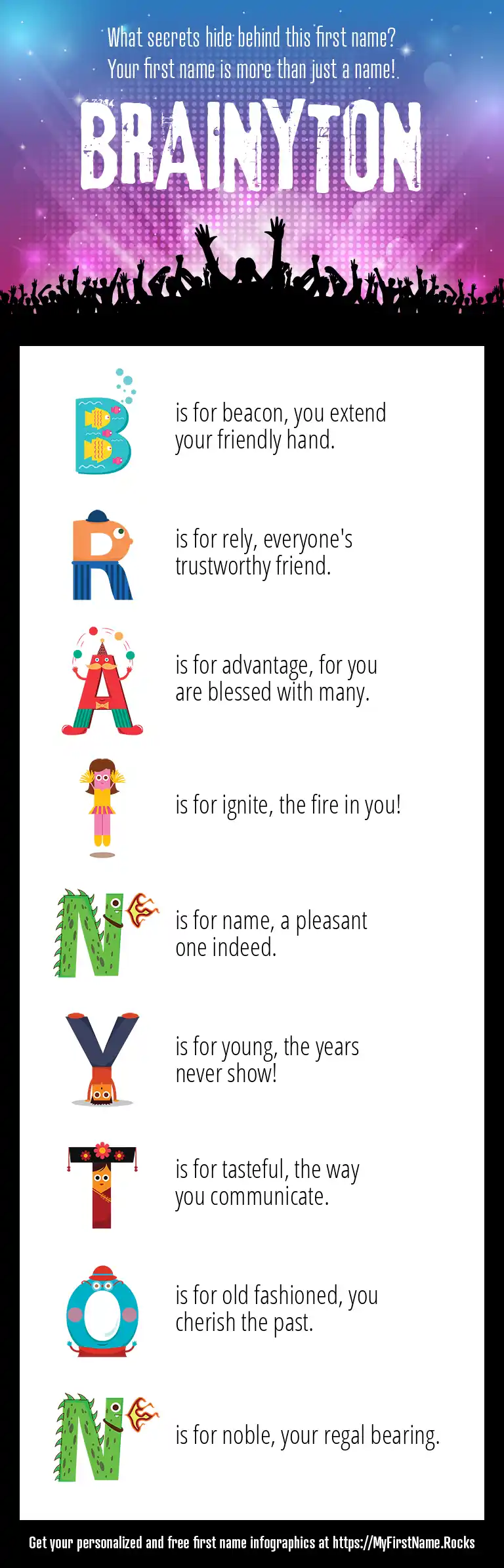 What secrets hide behind this first name?
Your first name is more than just a name!

BRAINYTON

B is for beacon, you extend your friendly hand.

R is for rely, everyone's trustworthy friend.

A is for advantage, for you are blessed with many.

I is for ignite, the fire in you!

N is for name, a pleasant one indeed.

Y is for young, the years never show!

T is for tasteful, the way you communicate.

O is for old fashioned, you cherish the past.

N is for noble, your regal bearing.

Get your personalized and free first name infographics at https://MyFirstName.Rocks