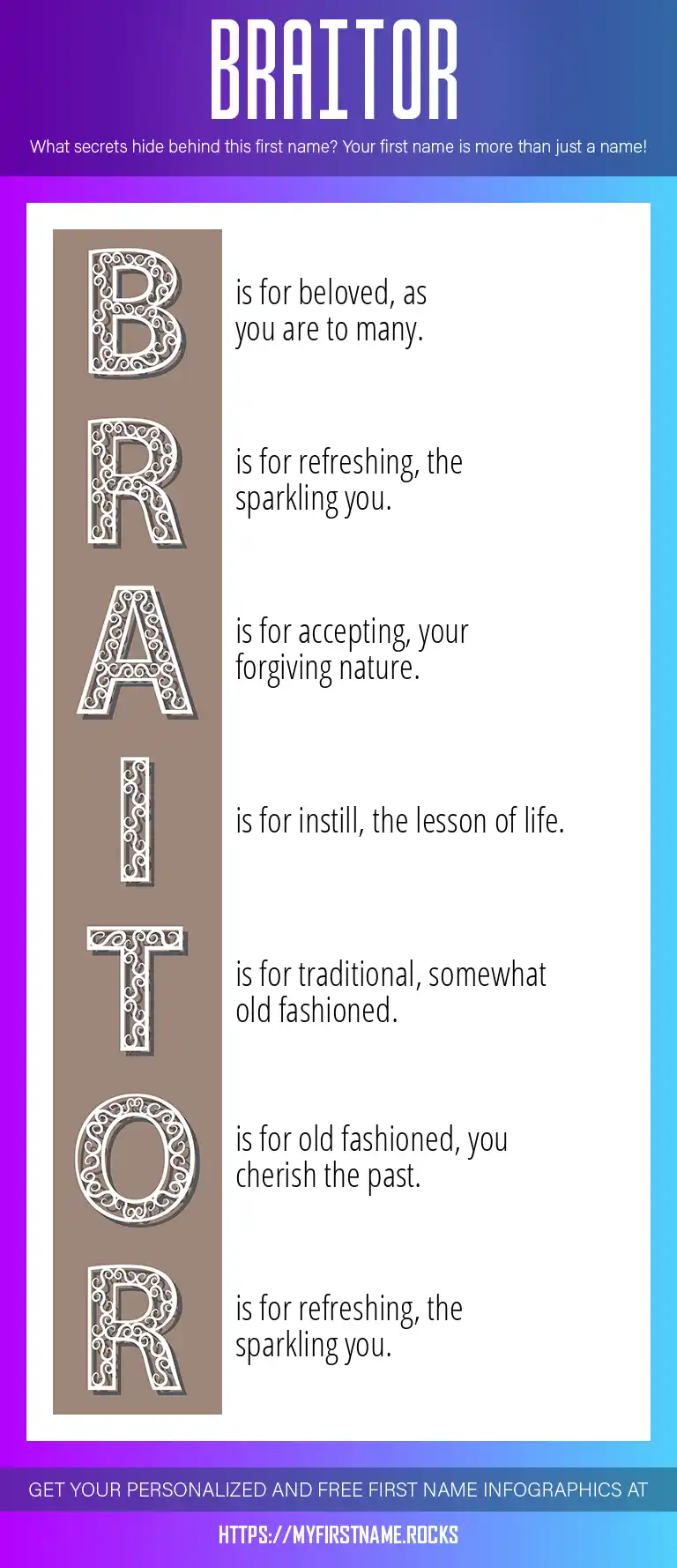 BRAITOR

What secrets hide behind this first name? Your first name is more than just a name!

B is for beloved, as you are to many.

R is for refreshing, the sparkling you.

A is for accepting, your forgiving nature.

I is for instill, the lesson of life.

T is for traditional, somewhat old fashioned.

O is for old fashioned, you cherish the past.

R is for refreshing, the sparkling you.

GET YOUR PERSONALIZED AND FREE FIRST NAME INFOGRAPHICS AT

HTTPS://MYFIRSTNAME.ROCKS