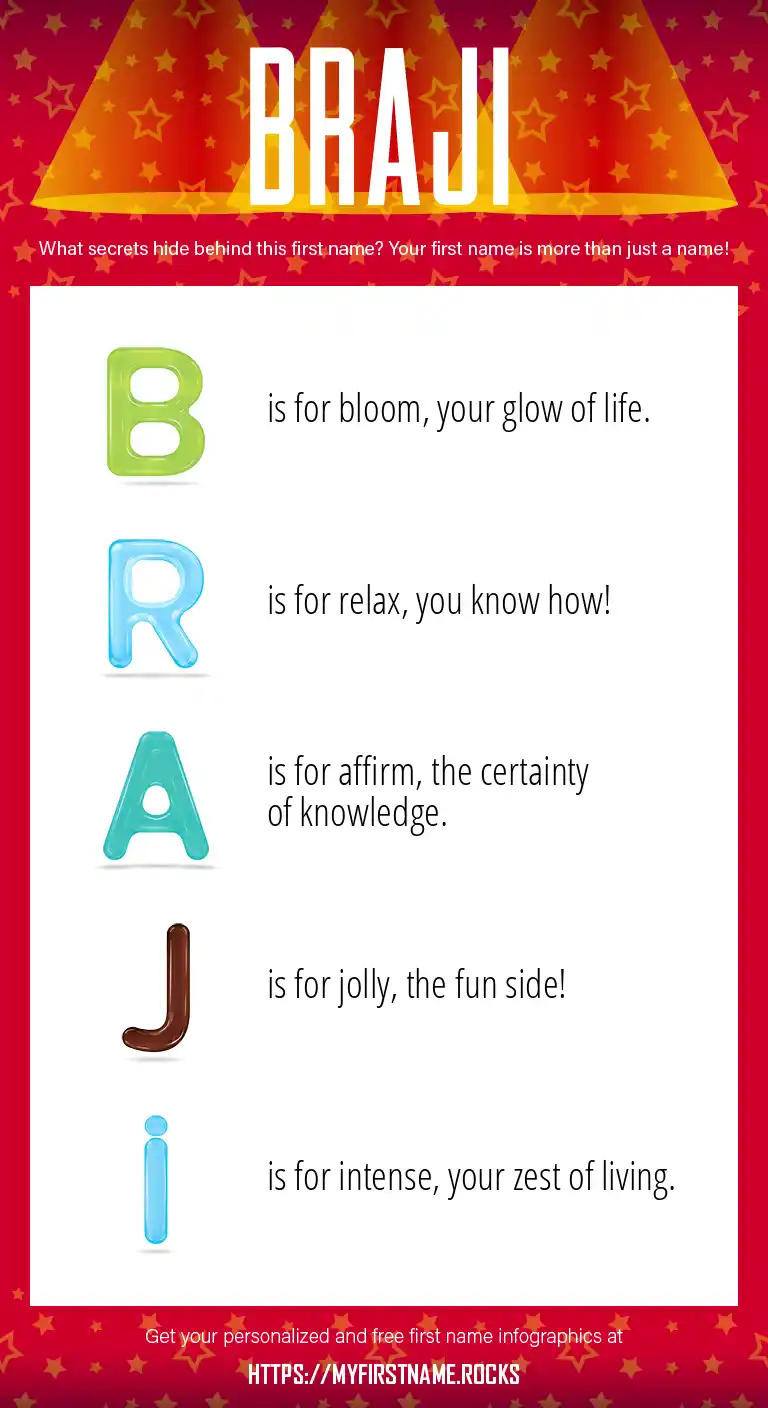 BRAJI

What secrets hide behind this first name? Your first name is more than just a name!

B is for bloom, your glow of life.

R is for relax, you know how!

A is for affirm, the certainty of knowledge.

J is for jolly, the fun side!

i is for intense, your zest of living.

Get your personalized and free first name infographics at

HTTPS://MYFIRSTNAME.ROCKS