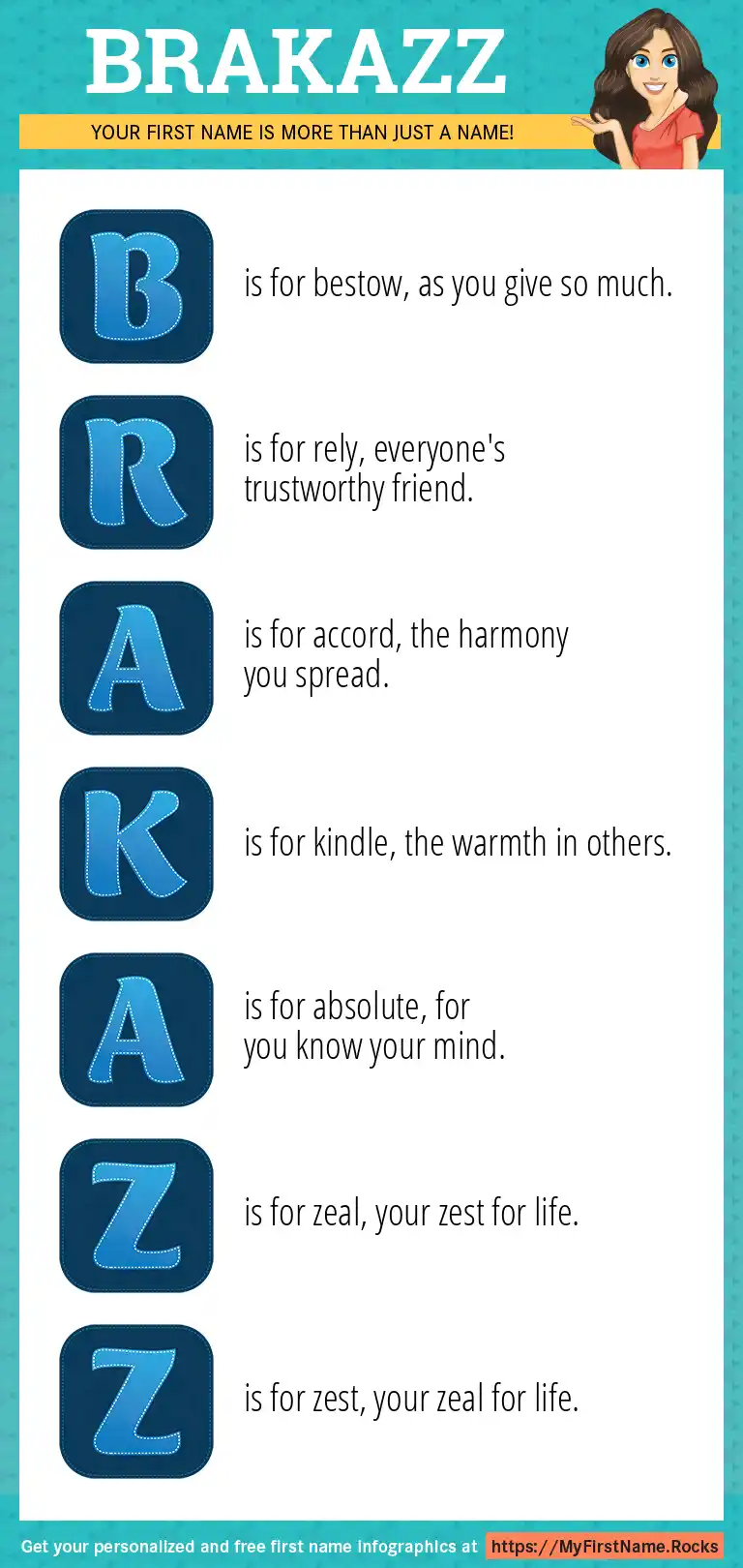 BRAKAZZ

YOUR FIRST NAME IS MORE THAN JUST A NAME!

B is for bestow, as you give so much.

R is for rely, everyone's trustworthy friend.

A is for accord, the harmony you spread.

K is for kindle, the warmth in others.

A is for absolute, for you know your mind.

Z is for zeal, your zest for life.

Z is for zest, your zeal for life.

Get your personalized and free first name infographics at https://MyFirstName.Rocks