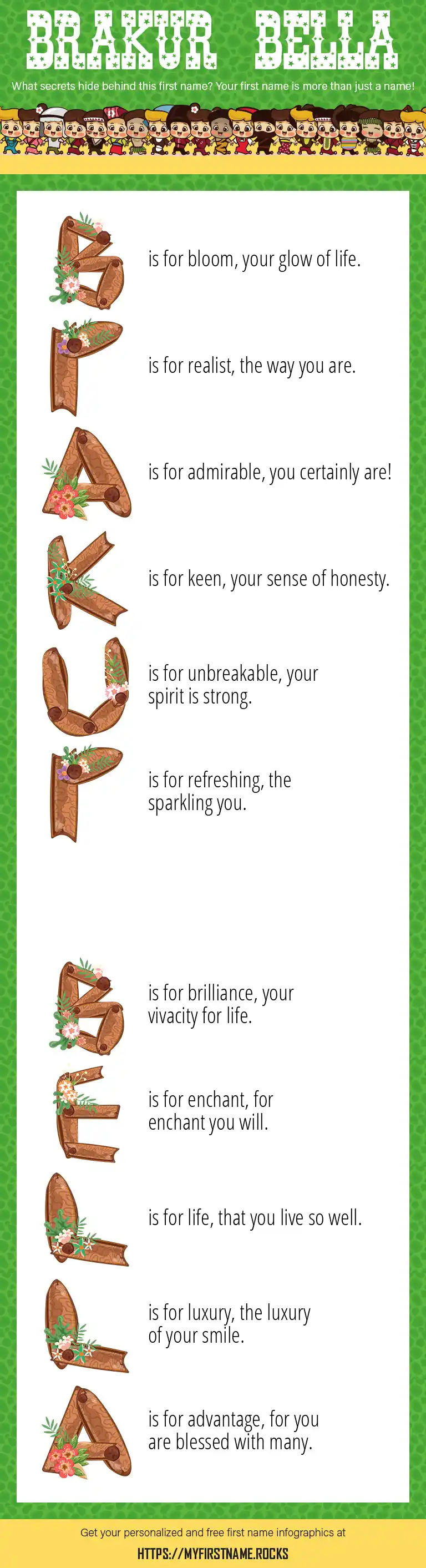 BRAKUR BELLA

What secrets hide behind this first name? Your first name is more than just a name!

B is for bloom, your glow of life.

R is for realist, the way you are.

A is for admirable, you certainly are!

K is for keen, your sense of honesty.

U is for unbreakable, your spirit is strong.

R is for refreshing, the sparkling you.

B is for brilliance, your vivacity for life.

E is for enchant, for enchant you will.

L is for life, that you live so well.

L is for luxury, the luxury of your smile.

A is for advantage, for you are blessed with many.

Get your personalized and free first name infographics at

HTTPS://MYFIRSTNAME.ROCKS