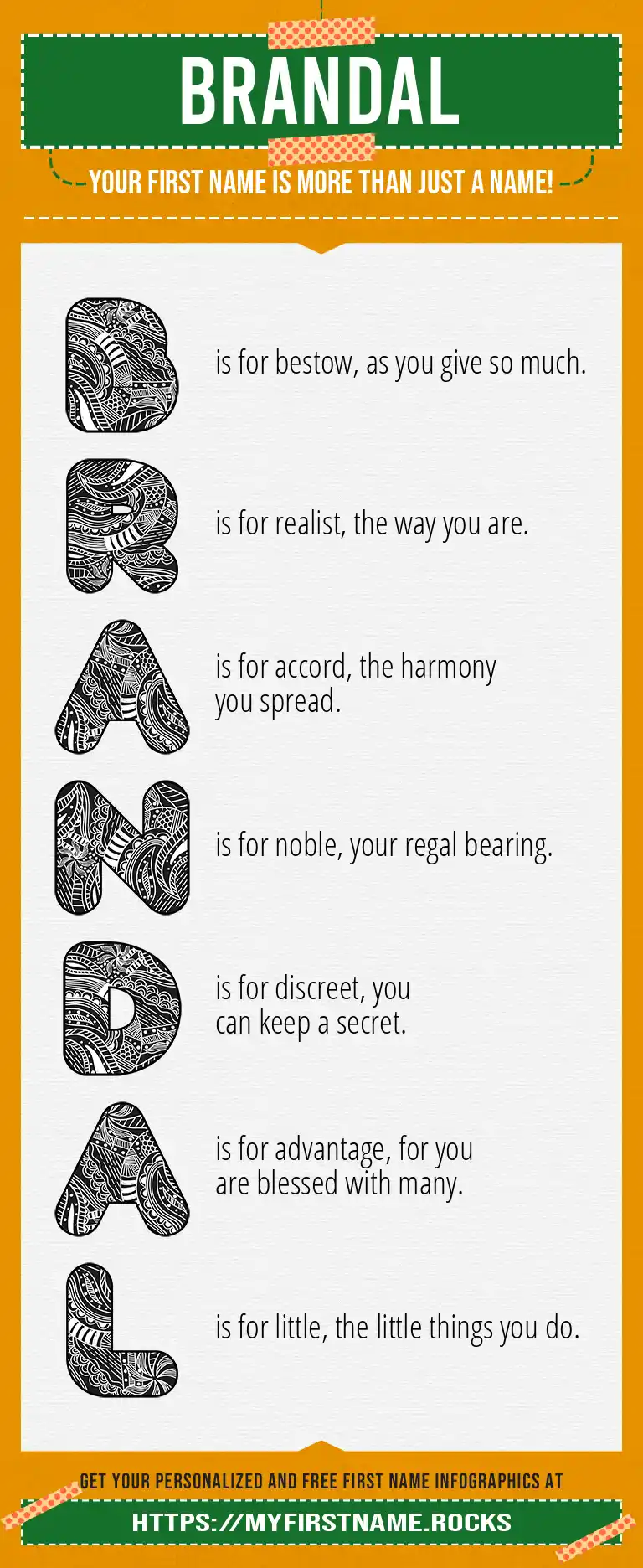 BRANDAL

YOUR FIRST NAME IS MORE THAN JUST A NAME!

B is for bestow, as you give so much.

R is for realist, the way you are.

A is for accord, the harmony you spread.

N is for noble, your regal bearing.

D is for discreet, you can keep a secret.

A is for advantage, for you are blessed with many.

L is for little, the little things you do.

GET YOUR PERSONALIZED AND FREE FIRST NAME INFOGRAPHICS AT

HTTPS://MYFIRSTNAME.ROCKS