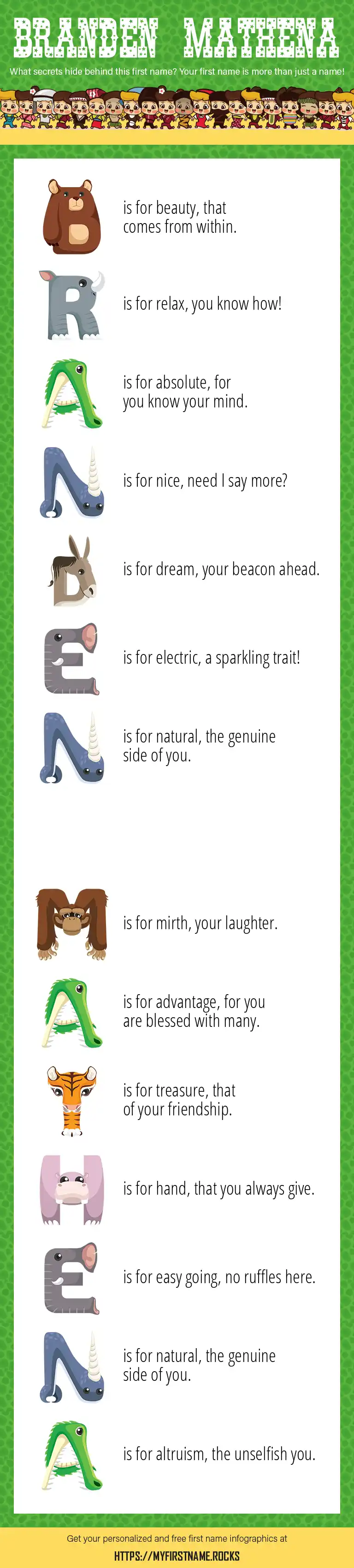 BRANDEN MATHENA

What secrets hide behind this first name? Your first name is more than just a name!

B is for beauty, that comes from within.

R is for relax, you know how!

A is for absolute, for you know your mind.

N is for nice, need I say more?

D is for dream, your beacon ahead.

E is for electric, a sparkling trait!

N is for natural, the genuine side of you.

M is for mirth, your laughter.

A is for advantage, for you are blessed with many.

T is for treasure, that of your friendship.

H is for hand, that you always give.

E is for easy going, no ruffles here.

N is for natural, the genuine side of you.

A is for altruism, the unselfish you.

Get your personalized and free first name infographics at

HTTPS://MYFIRSTNAME.ROCKS