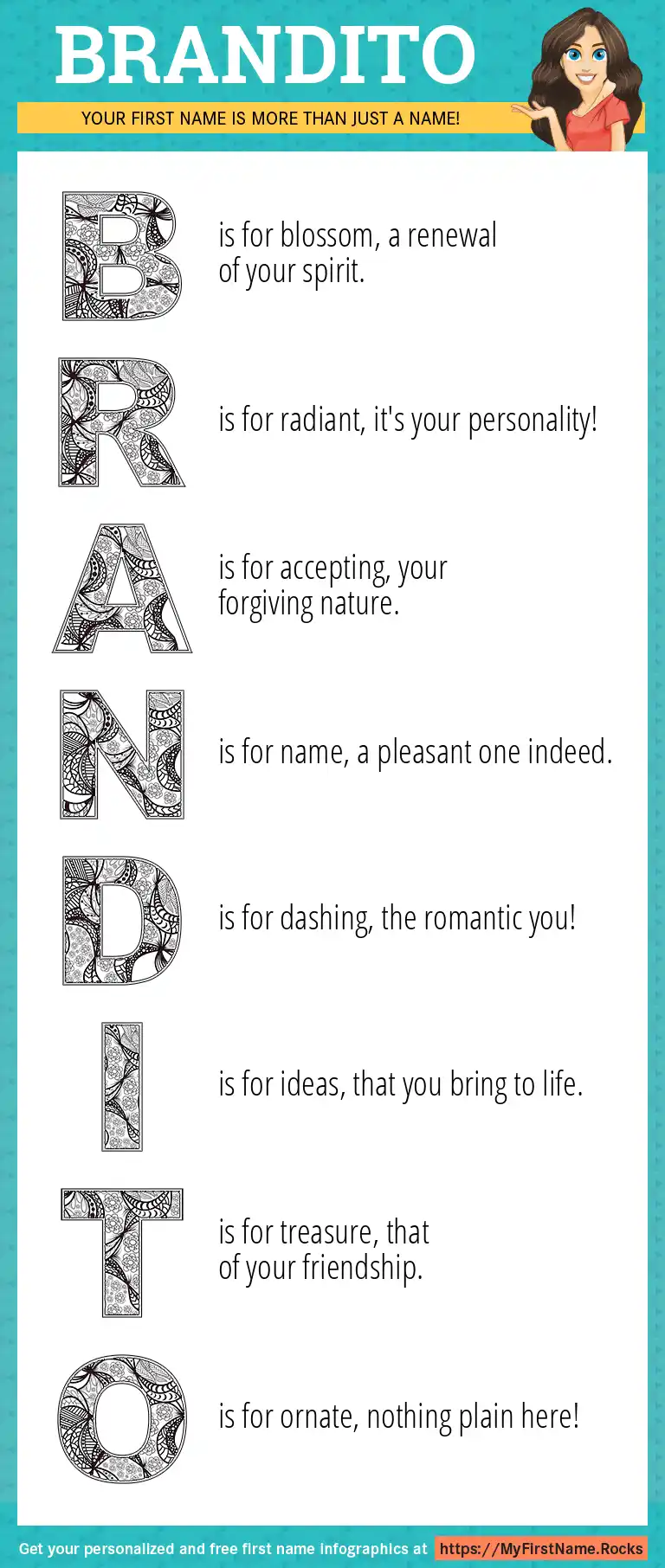 BRANDITO

YOUR FIRST NAME IS MORE THAN JUST A NAME!

B is for blossom, a renewal of your spirit.

R is for radiant, it's your personality!

A is for accepting, your forgiving nature.

N is for name, a pleasant one indeed.

D is for dashing, the romantic you!

I is for ideas, that you bring to life.

T is for treasure, that of your friendship.

O is for ornate, nothing plain here!

Get your personalized and free first name infographics at https://MyFirstName.Rocks