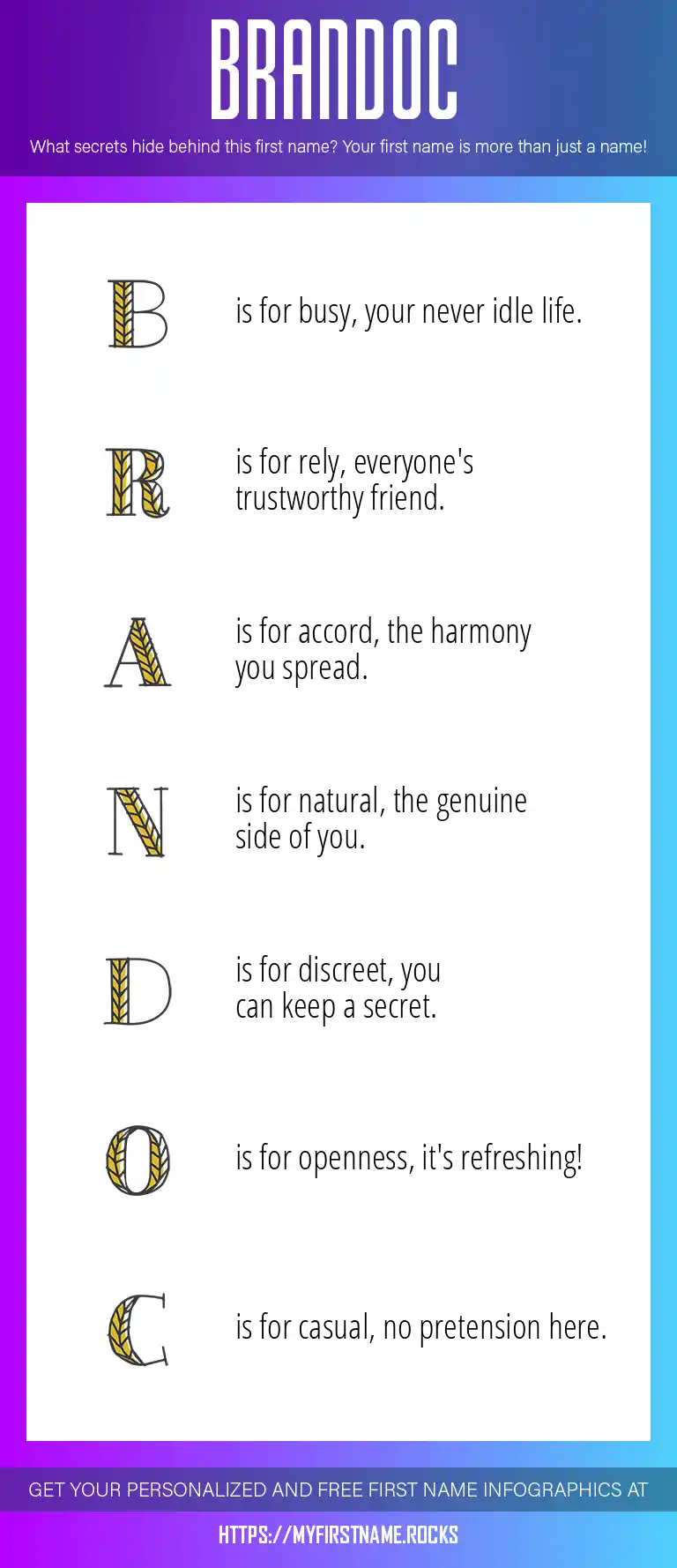 BRANDOC

What secrets hide behind this first name? Your first name is more than just a name!

B is for busy, your never idle life.

R is for rely, everyone's trustworthy friend.

A is for accord, the harmony you spread.

N is for natural, the genuine side of you.

D is for discreet, you can keep a secret.

O is for openness, it's refreshing!

C is for casual, no pretension here.

GET YOUR PERSONALIZED AND FREE FIRST NAME INFOGRAPHICS AT

HTTPS://MYFIRSTNAME.ROCKS