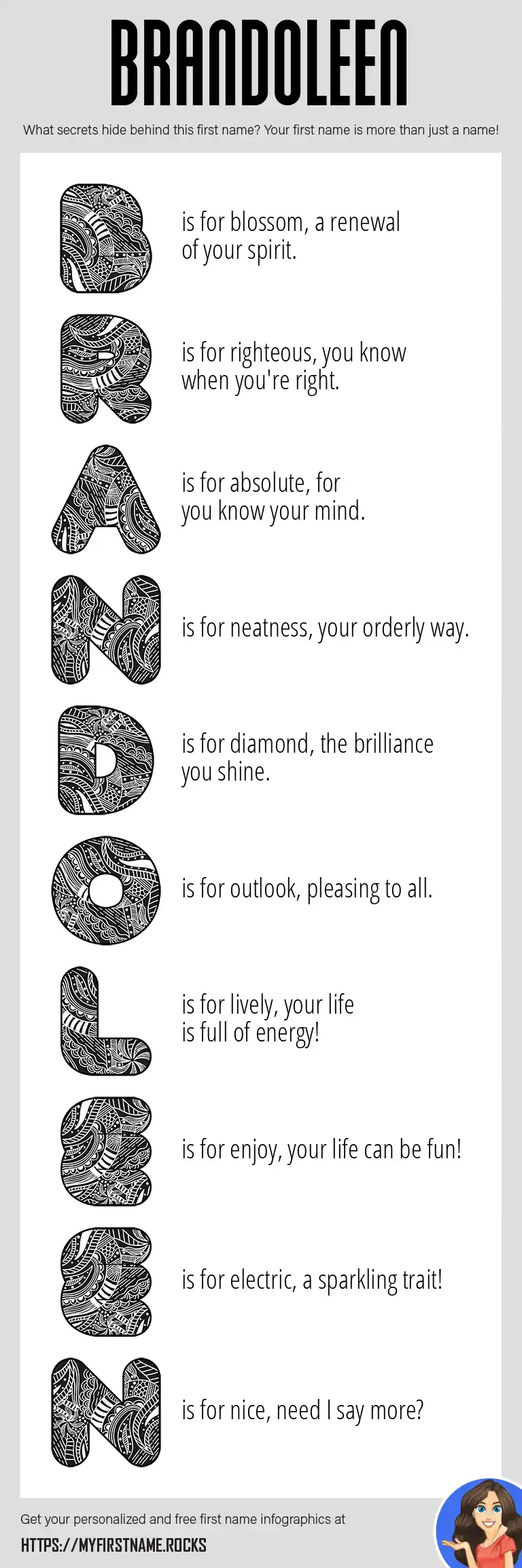 BRANDOLEEN

What secrets hide behind this first name? Your first name is more than just a name!

B is for blossom, a renewal of your spirit.

R is for righteous, you know when you're right.

A is for absolute, for you know your mind.

N is for neatness, your orderly way.

D is for diamond, the brilliance you shine.

O is for outlook, pleasing to all.

L is for lively, your life is full of energy!

E is for enjoy, your life can be fun!

E is for electric, a sparkling trait!

N is for nice, need I say more?

Get your personalized and free first name infographics at

HTTPS://MYFIRSTNAME.ROCKS