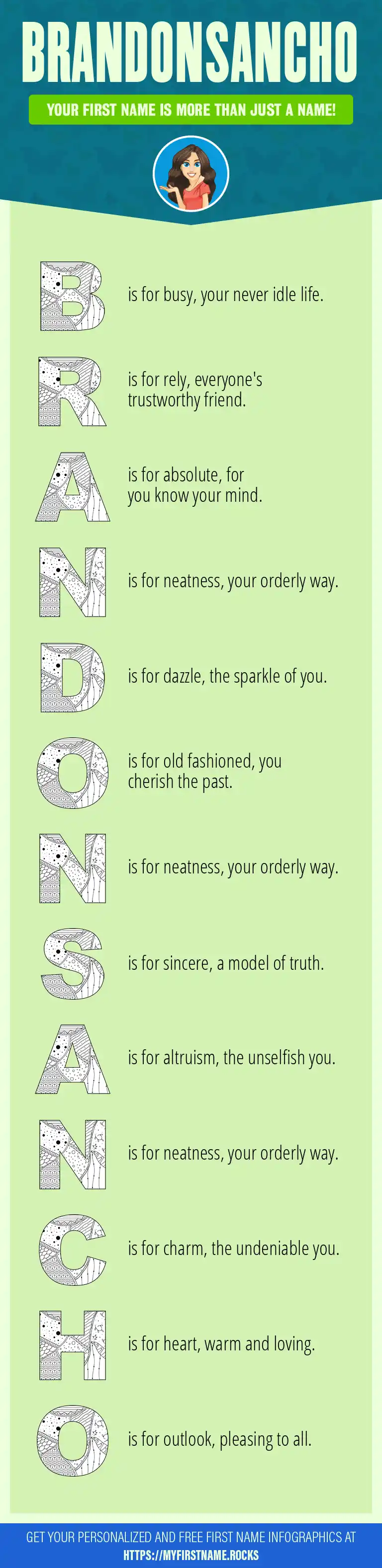 BRANDONSANCHO

YOUR FIRST NAME IS MORE THAN JUST A NAME!

B is for busy, your never idle life.

R is for rely, everyone's trustworthy friend.

A is for absolute, for you know your mind.

N is for neatness, your orderly way.

D is for dazzle, the sparkle of you.

O is for old fashioned, you cherish the past.

N is for neatness, your orderly way.

S is for sincere, a model of truth.

A is for altruism, the unselfish you.

N is for neatness, your orderly way.

C is for charm, the undeniable you.

H is for heart, warm and loving.

O is for outlook, pleasing to all.

GET YOUR PERSONALIZED AND FREE FIRST NAME INFOGRAPHICS AT HTTPS://MYFIRSTNAME.ROCKS