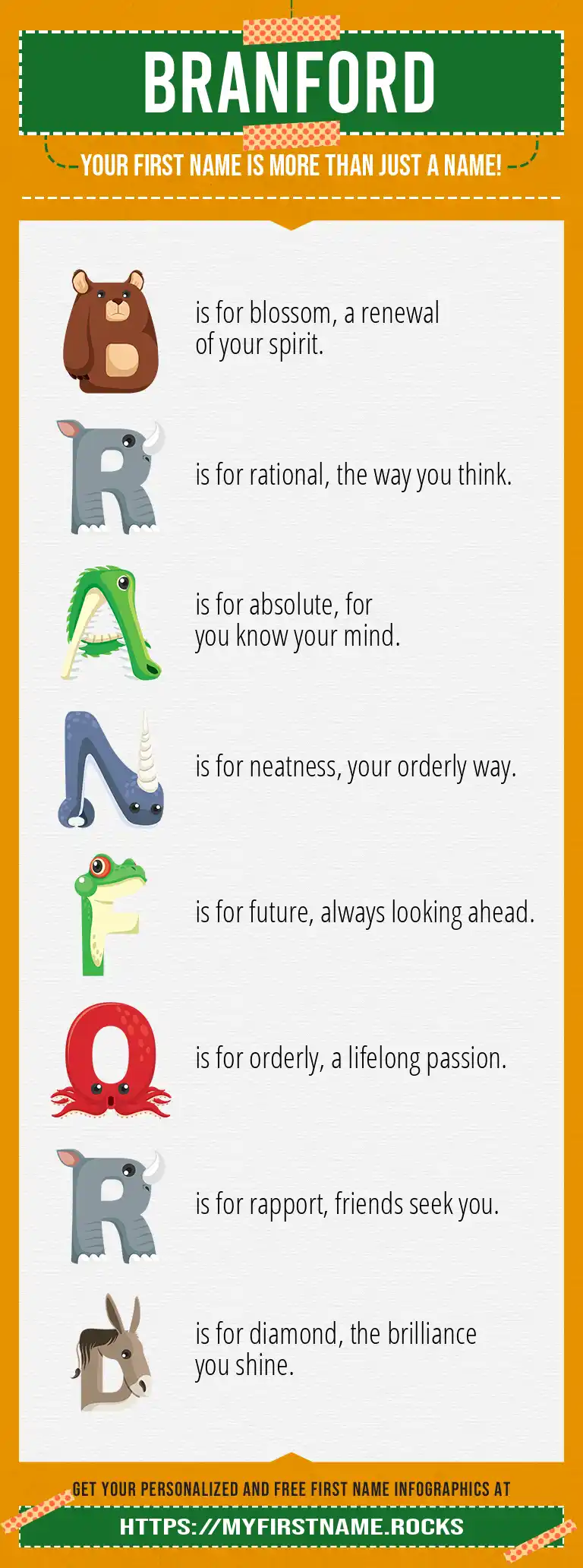 BRANFORD

YOUR FIRST NAME IS MORE THAN JUST A NAME!

B is for blossom, a renewal of your spirit.

R is for rational, the way you think.

A is for absolute, for you know your mind.

N is for neatness, your orderly way.

F is for future, always looking ahead.

O is for orderly, a lifelong passion.

R is for rapport, friends seek you.

D is for diamond, the brilliance you shine.

GET YOUR PERSONALIZED AND FREE FIRST NAME INFOGRAPHICS AT

HTTPS://MYFIRSTNAME.ROCKS