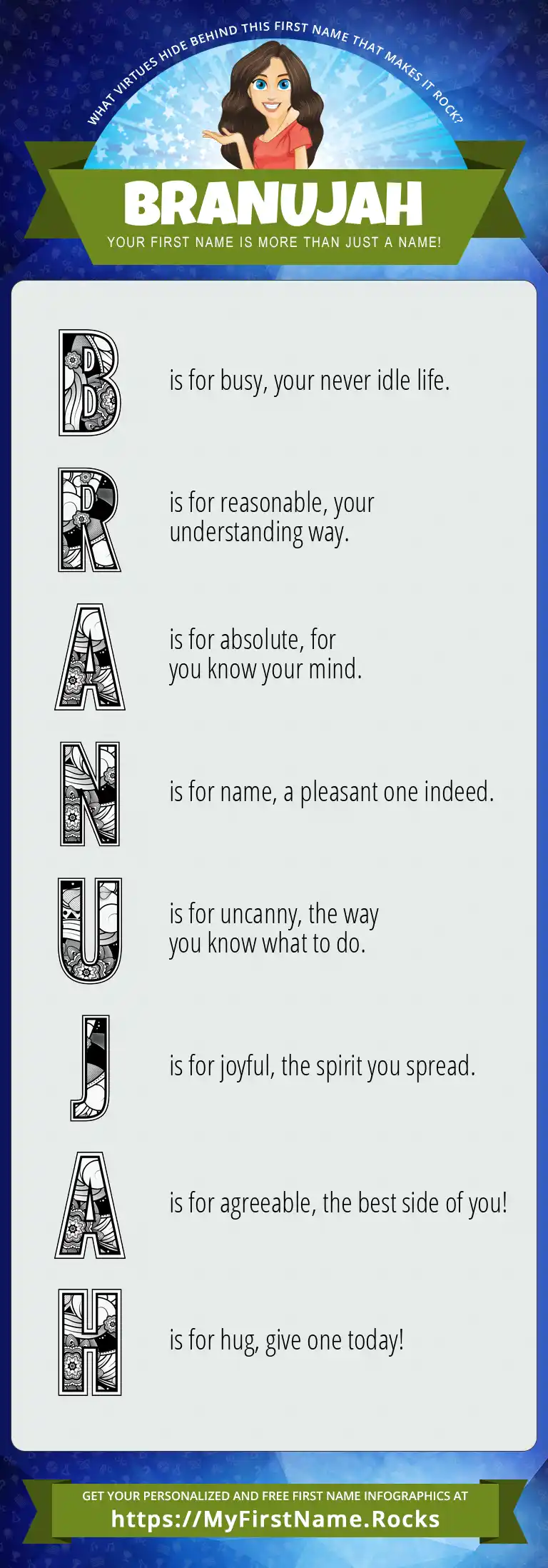 WHAT VIRTUES HIDE BEHIND THIS FIRST NAME THAT MAKES IT ROCK?

BRANUJAH

YOUR FIRST NAME IS MORE THAN JUST A NAME!

B is for busy, your never idle life.

R is for reasonable, your understanding way.

A is for absolute, for you know your mind.

N is for name, a pleasant one indeed.

U is for uncanny, the way you know what to do.

J is for joyful, the spirit you spread.

A is for agreeable, the best side of you!

H is for hug, give one today!

GET YOUR PERSONALIZED AND FREE FIRST NAME INFOGRAPHICS AT
https://MyFirstName.Rocks