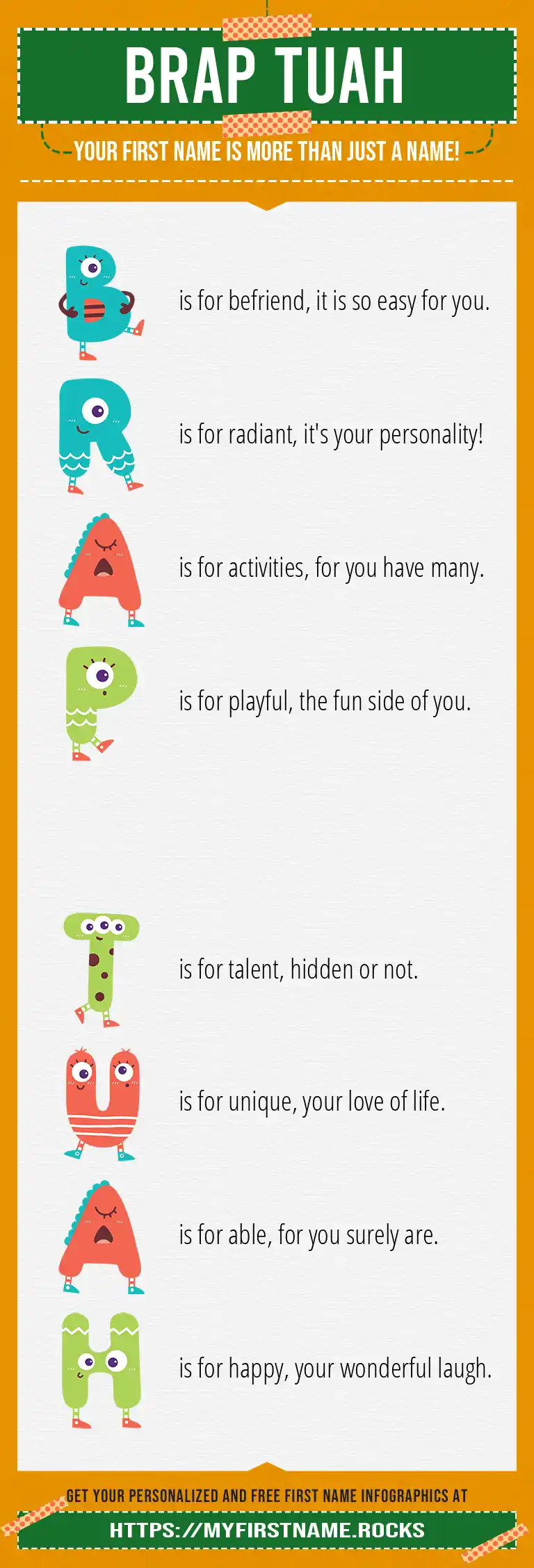 BRAP TUAH

YOUR FIRST NAME IS MORE THAN JUST A NAME!

B is for befriend, it is so easy for you.

R is for radiant, it's your personality!

A is for activities, for you have many.

P is for playful, the fun side of you.

T is for talent, hidden or not.

U is for unique, your love of life.

A is for able, for you surely are.

H is for happy, your wonderful laugh.

GET YOUR PERSONALIZED AND FREE FIRST NAME INFOGRAPHICS AT

HTTPS://MYFIRSTNAME.ROCKS