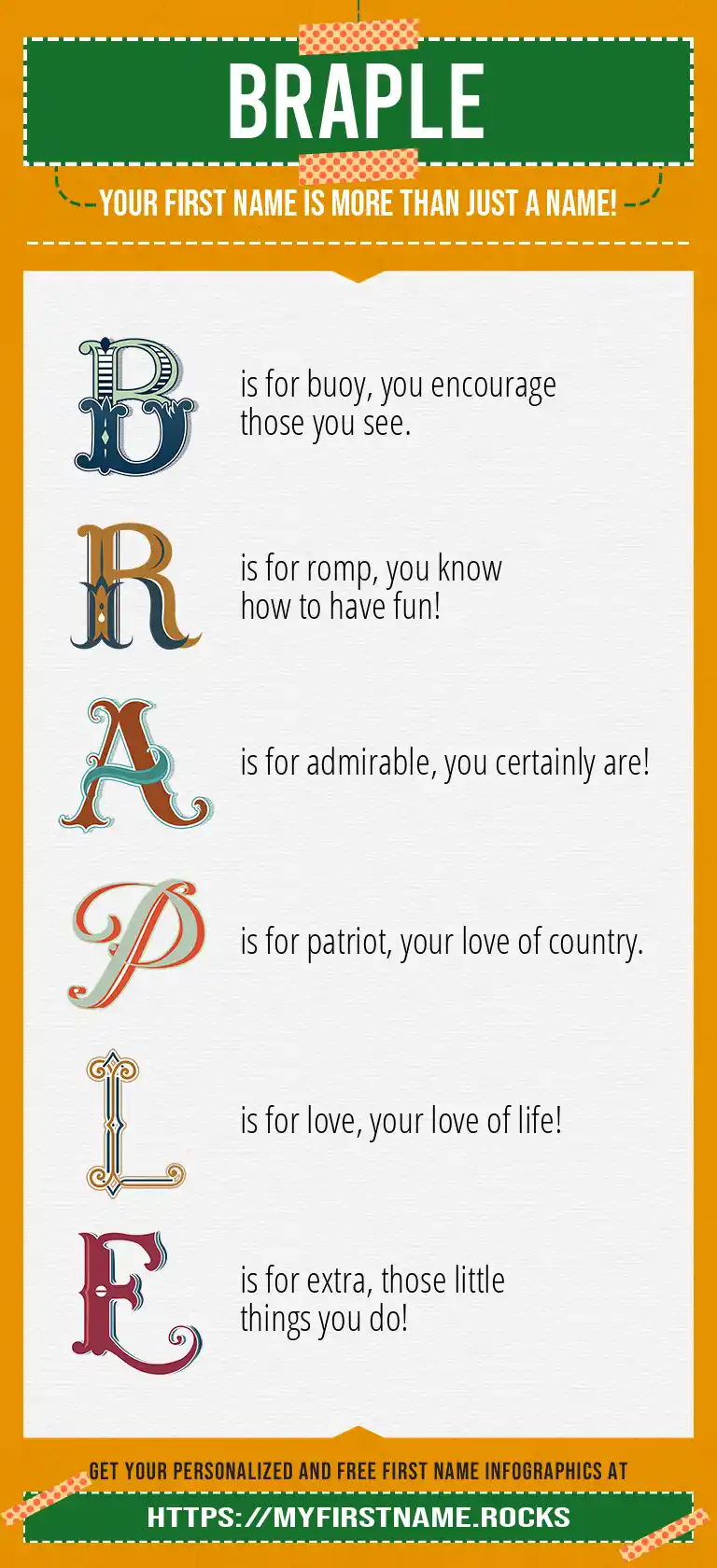 BRAPLE

YOUR FIRST NAME IS MORE THAN JUST A NAME!

B is for buoy, you encourage those you see.

R is for romp, you know how to have fun!

A is for admirable, you certainly are!

P is for patriot, your love of country.

L is for love, your love of life!

E is for extra, those little things you do!

GET YOUR PERSONALIZED AND FREE FIRST NAME INFOGRAPHICS AT

HTTPS://MYFIRSTNAME.ROCKS