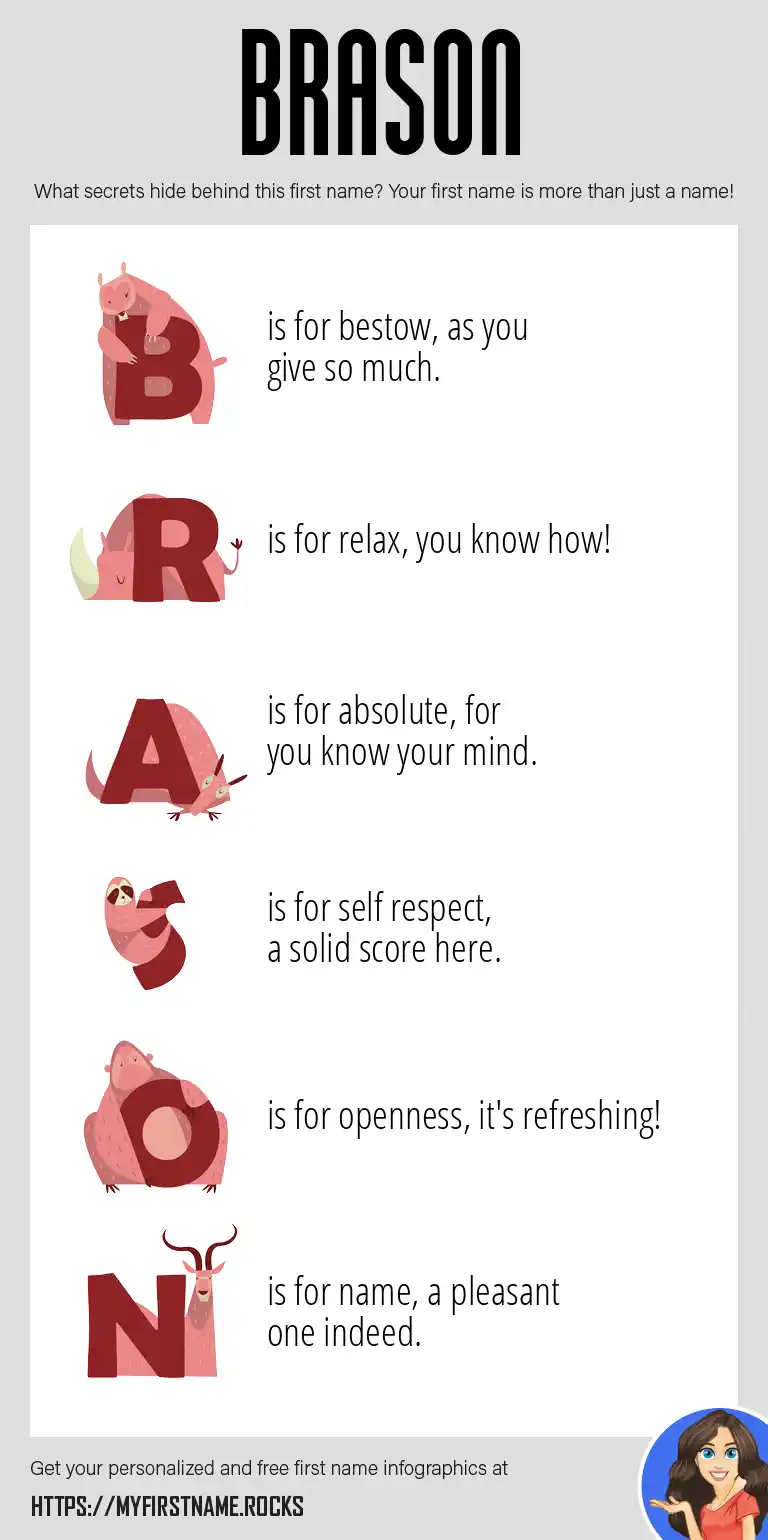 BRASON

What secrets hide behind this first name? Your first name is more than just a name!

B is for bestow, as you give so much.

R is for relax, you know how!

A is for absolute, for you know your mind.

S is for self respect, a solid score here.

O is for openness, it's refreshing!

N is for name, a pleasant one indeed.

Get your personalized and free first name infographics at

HTTPS://MYFIRSTNAME.ROCKS