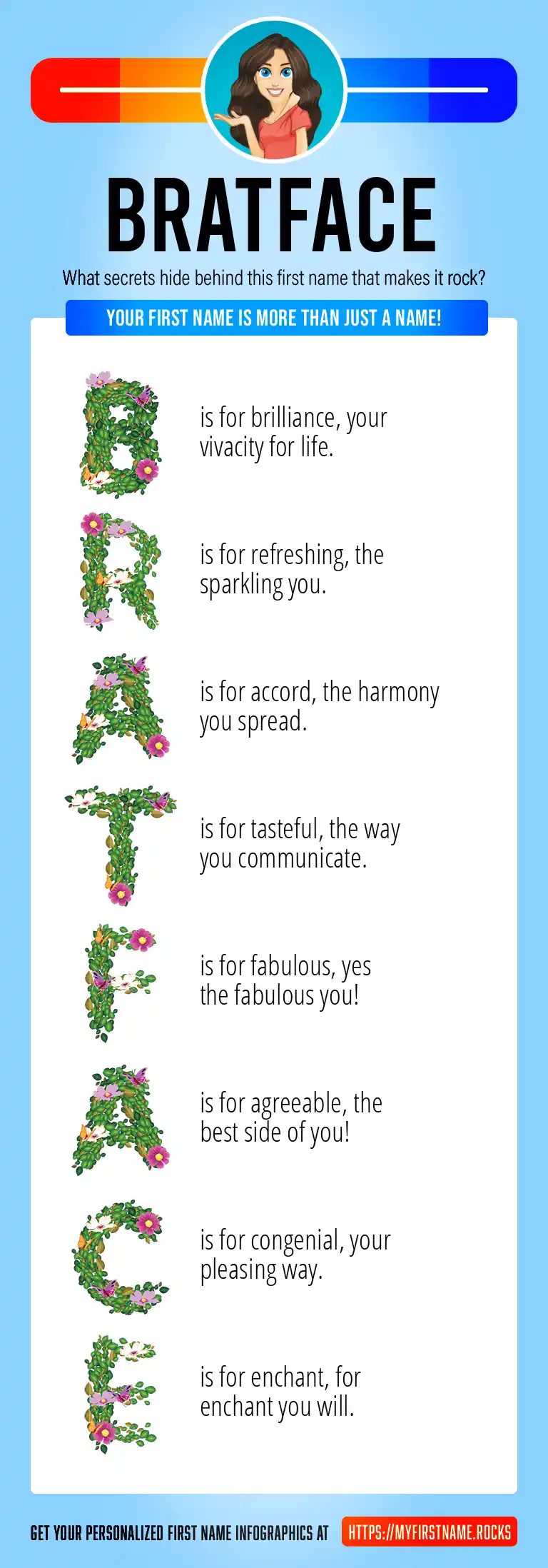 BRATFACE

What secrets hide behind this first name that makes it rock?

YOUR FIRST NAME IS MORE THAN JUST A NAME!

B is for brilliance, your vivacity for life.

R is for refreshing, the sparkling you.

A is for accord, the harmony you spread.

T is for tasteful, the way you communicate.

F is for fabulous, yes the fabulous you!

A is for agreeable, the best side of you!

C is for congenial, your pleasing way.

E is for enchant, for enchant you will.

GET YOUR PERSONALIZED FIRST NAME INFOGRAPHICS AT HTTPS://MYFIRSTNAME.ROCKS