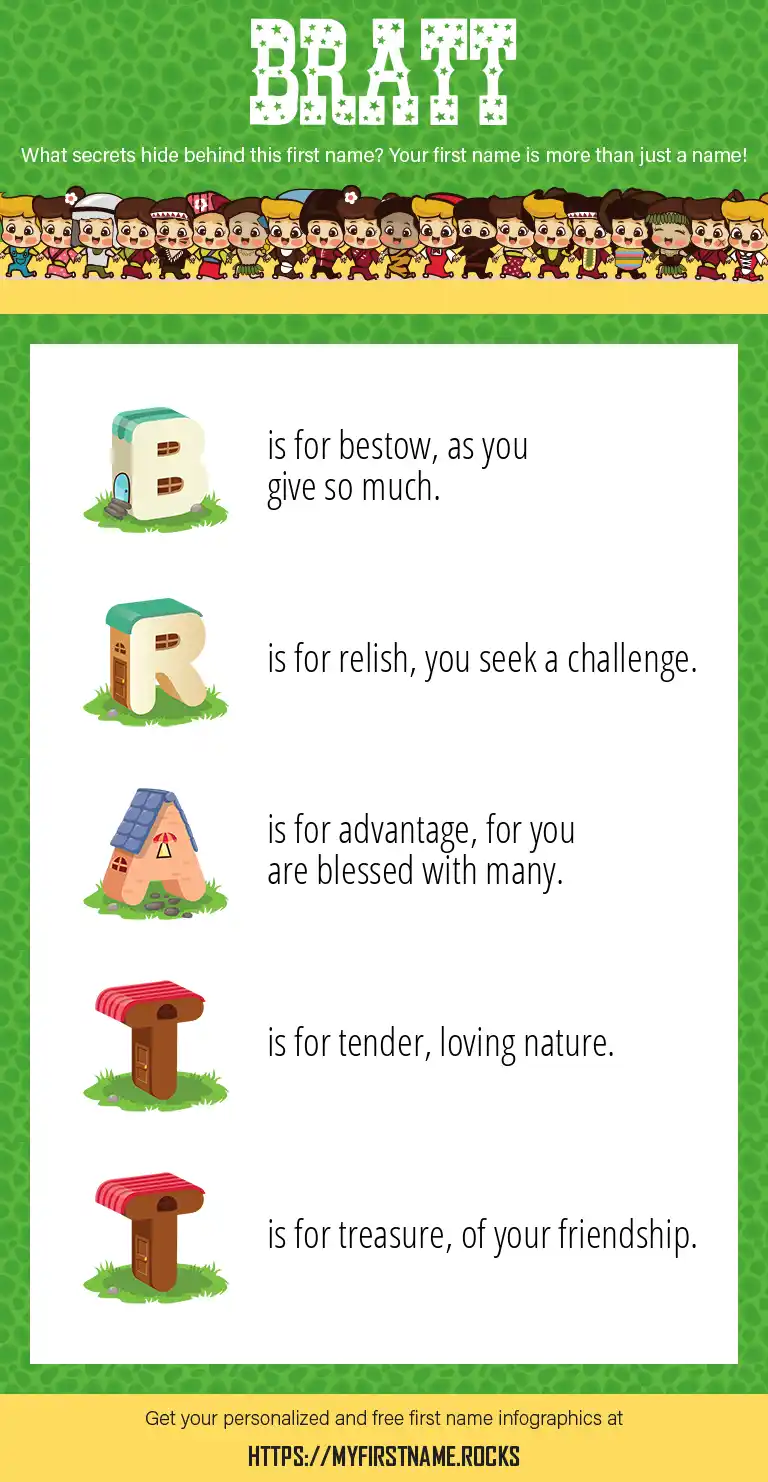 BRATT

What secrets hide behind this first name? Your first name is more than just a name!

B is for bestow, as you give so much.

R is for relish, you seek a challenge.

A is for advantage, for you are blessed with many.

T is for tender, loving nature.

T is for treasure, of your friendship.

Get your personalized and free first name infographics at

HTTPS://MYFIRSTNAME.ROCKS