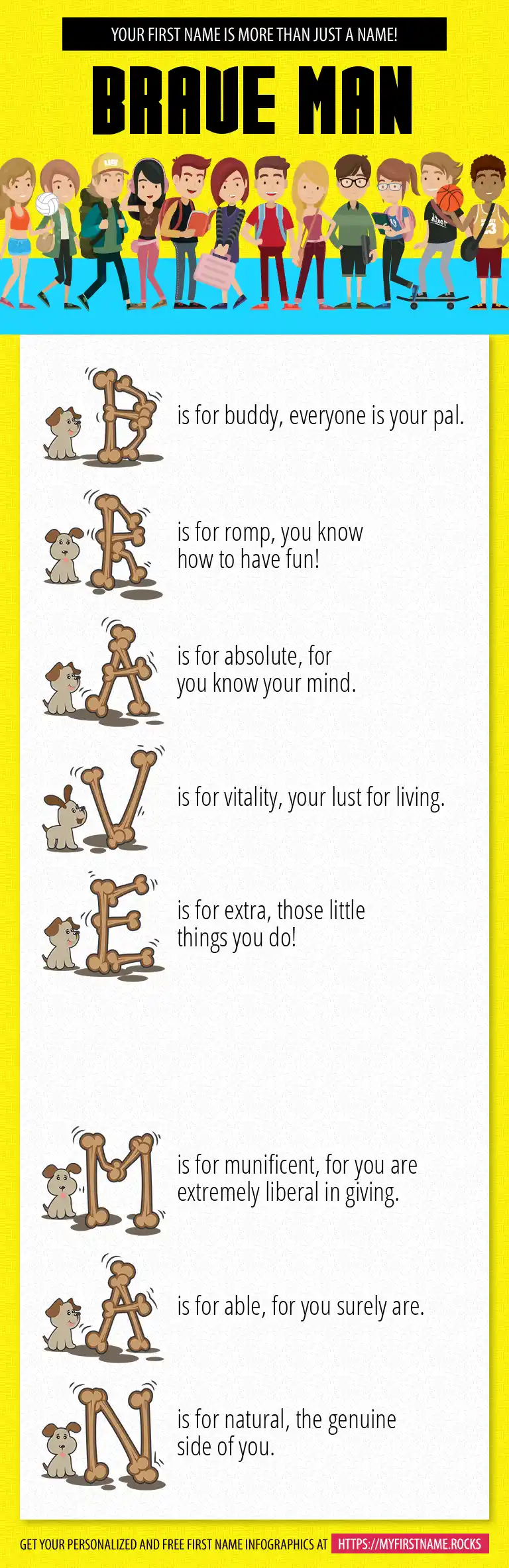 YOUR FIRST NAME IS MORE THAN JUST A NAME!

BRAVE MAN

B is for buddy, everyone is your pal.

R is for romp, you know how to have fun!

A is for absolute, for you know your mind.

V is for vitality, your lust for living.

E is for extra, those little things you do!

M is for munificent, for you are extremely liberal in giving.

A is for able, for you surely are.

N is for natural, the genuine side of you.

GET YOUR PERSONALIZED AND FREE FIRST NAME INFOGRAPHICS AT HTTPS://MYFIRSTNAME.ROCKS