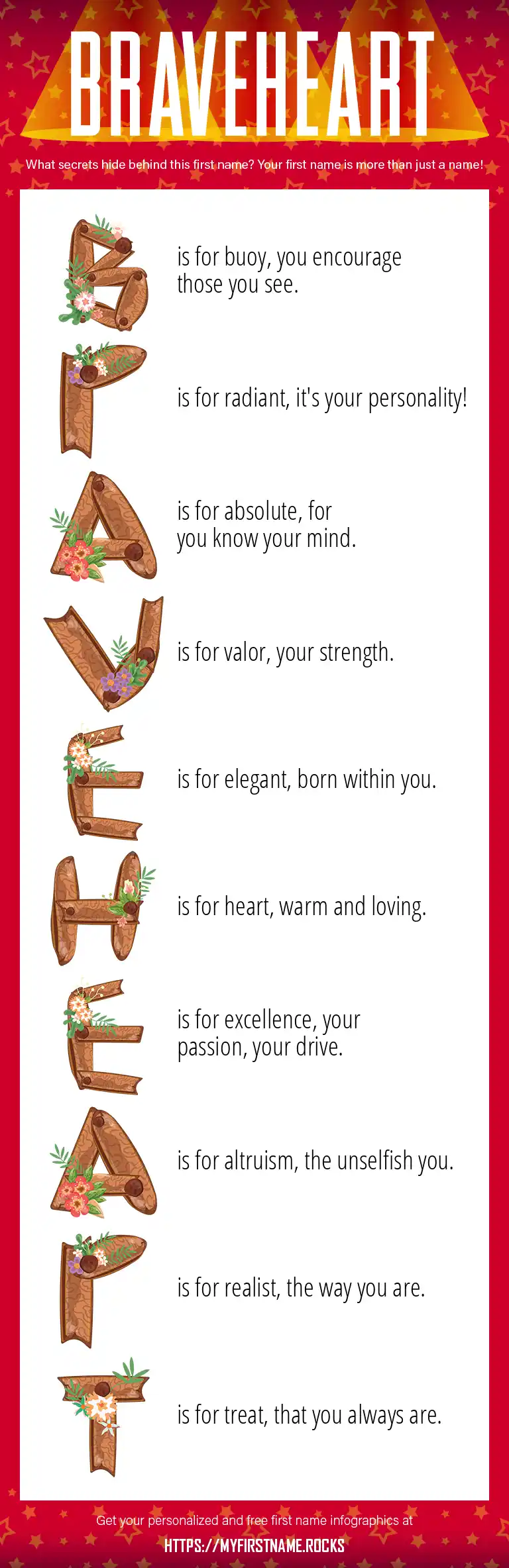 BRAVEHEART

What secrets hide behind this first name? Your first name is more than just a name!

B is for buoy, you encourage those you see.

R is for radiant, it's your personality!

A is for absolute, for you know your mind.

V is for valor, your strength.

E is for elegant, born within you.

H is for heart, warm and loving.

E is for excellence, your passion, your drive.

A is for altruism, the unselfish you.

R is for realist, the way you are.

T is for treat, that you always are.

Get your personalized and free first name infographics at

HTTPS://MYFIRSTNAME.ROCKS