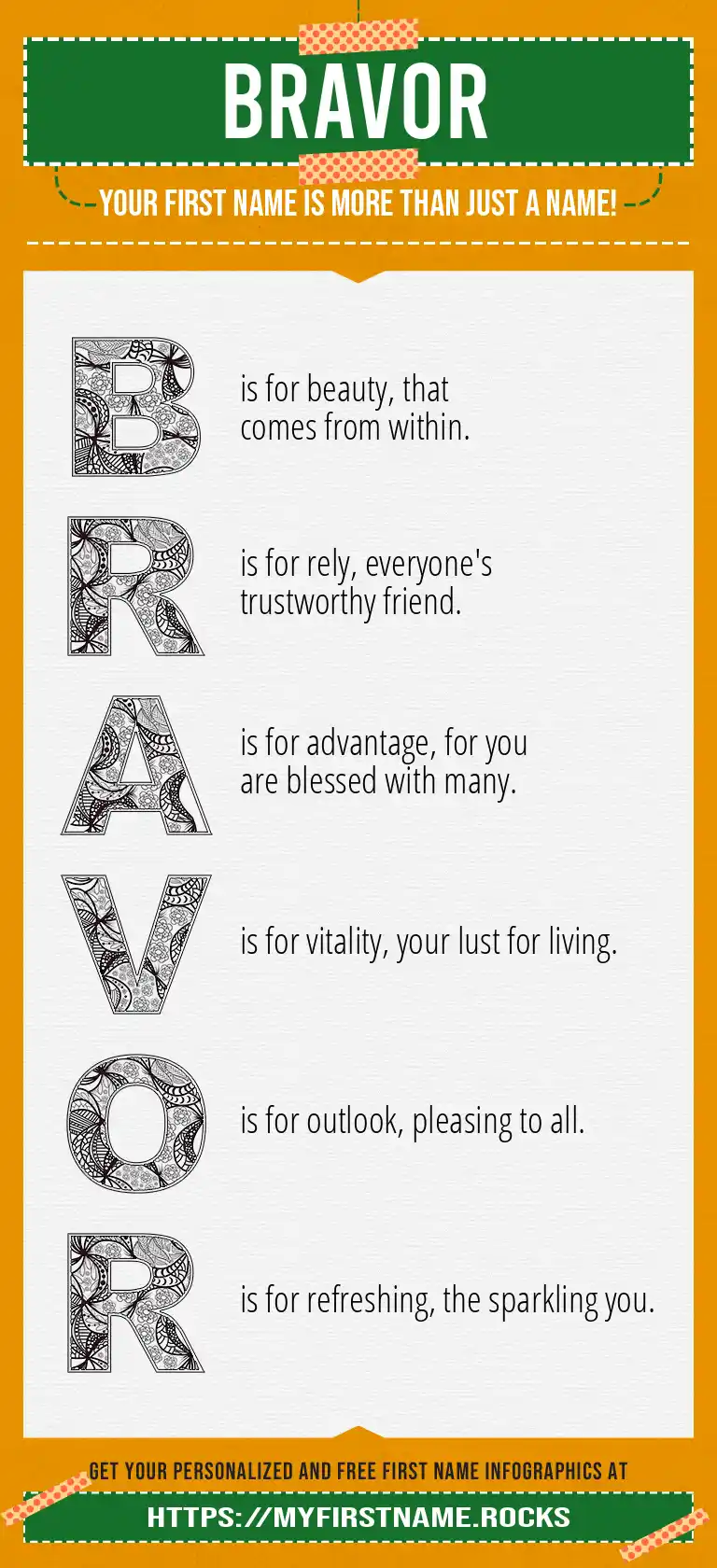 BRAVOR

YOUR FIRST NAME IS MORE THAN JUST A NAME!

B is for beauty, that comes from within.

R is for rely, everyone's trustworthy friend.

A is for advantage, for you are blessed with many.

V is for vitality, your lust for living.

O is for outlook, pleasing to all.

R is for refreshing, the sparkling you.

GET YOUR PERSONALIZED AND FREE FIRST NAME INFOGRAPHICS AT

HTTPS://MYFIRSTNAME.ROCKS