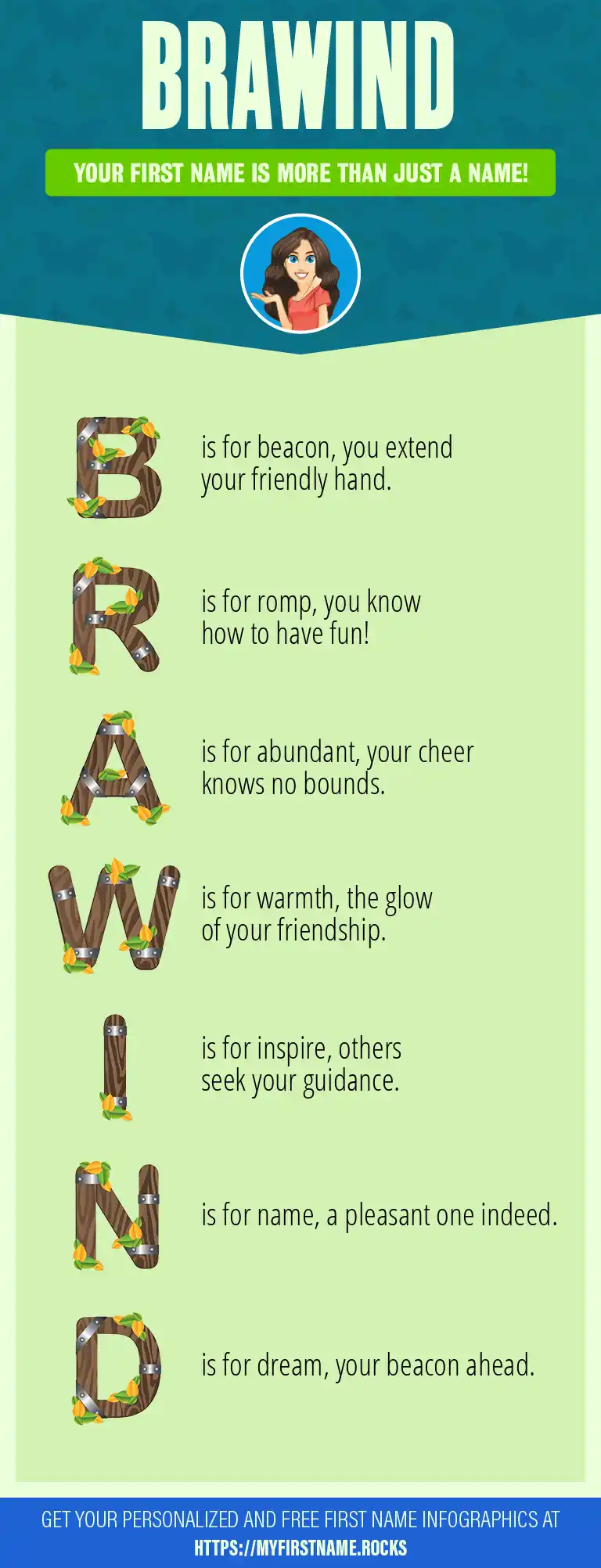 BRAWIND

YOUR FIRST NAME IS MORE THAN JUST A NAME!

B is for beacon, you extend your friendly hand.

R is for romp, you know how to have fun!

A is for abundant, your cheer knows no bounds.

W is for warmth, the glow of your friendship.

I is for inspire, others seek your guidance.

N is for name, a pleasant one indeed.

D is for dream, your beacon ahead.

GET YOUR PERSONALIZED AND FREE FIRST NAME INFOGRAPHICS AT HTTPS://MYFIRSTNAME.ROCKS