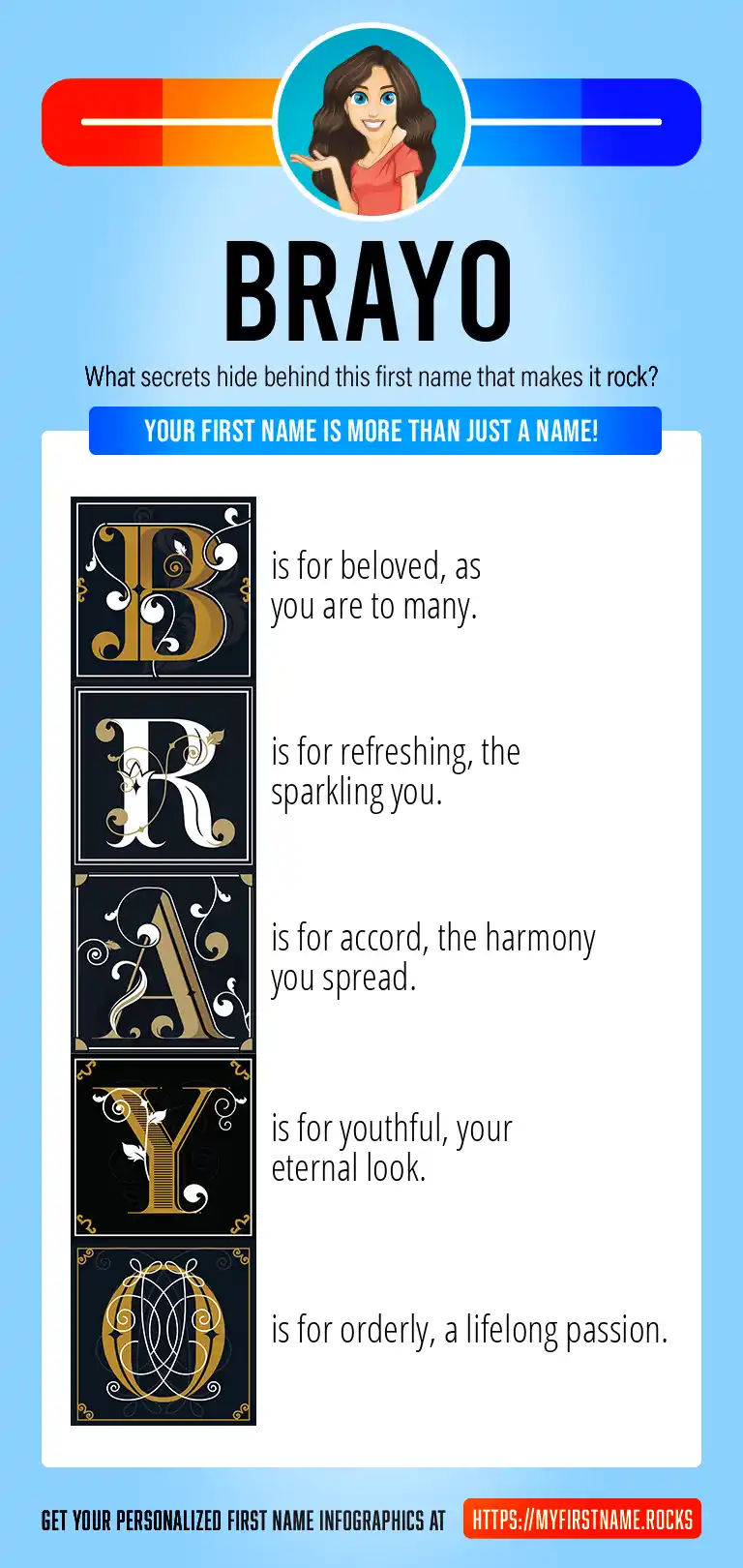 BRAYO

What secrets hide behind this first name that makes it rock?

YOUR FIRST NAME IS MORE THAN JUST A NAME!

B is for beloved, as you are to many.

R is for refreshing, the sparkling you.

A is for accord, the harmony you spread.

Y is for youthful, your eternal look.

O is for orderly, a lifelong passion.

GET YOUR PERSONALIZED FIRST NAME INFOGRAPHICS AT HTTPS://MYFIRSTNAME.ROCKS