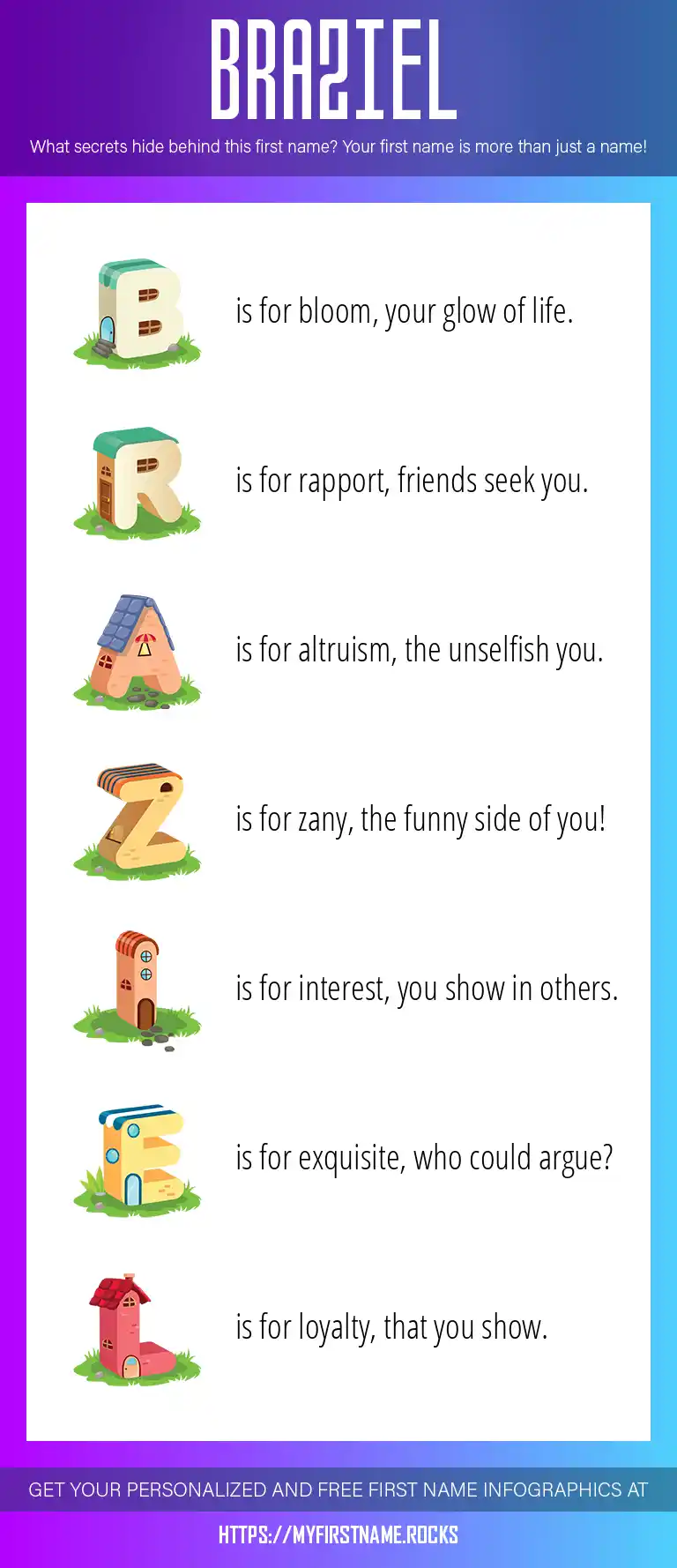 BRAZIEL

What secrets hide behind this first name? Your first name is more than just a name!

B is for bloom, your glow of life.

R is for rapport, friends seek you.

A is for altruism, the unselfish you.

Z is for zany, the funny side of you!

I is for interest, you show in others.

E is for exquisite, who could argue?

L is for loyalty, that you show.

GET YOUR PERSONALIZED AND FREE FIRST NAME INFOGRAPHICS AT

HTTPS://MYFIRSTNAME.ROCKS