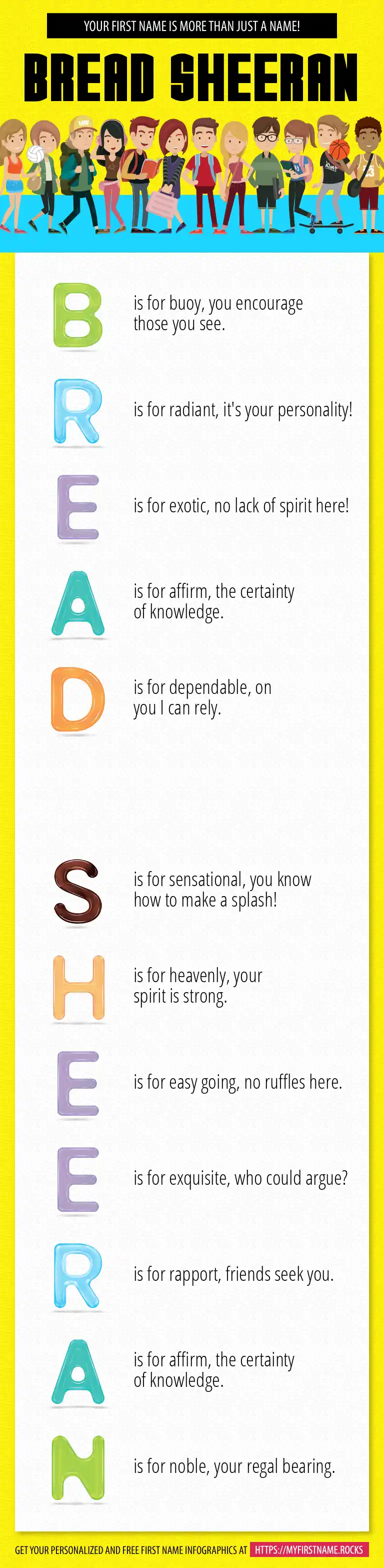 YOUR FIRST NAME IS MORE THAN JUST A NAME!

BREAD SHEERAN

B is for buoy, you encourage those you see.

R is for radiant, it's your personality!

E is for exotic, no lack of spirit here!

A is for affirm, the certainty of knowledge.

D is for dependable, on you I can rely.

S is for sensational, you know how to make a splash!

H is for heavenly, your spirit is strong.

E is for easy going, no ruffles here.

E is for exquisite, who could argue?

R is for rapport, friends seek you.

A is for affirm, the certainty of knowledge.

N is for noble, your regal bearing.

GET YOUR PERSONALIZED AND FREE FIRST NAME INFOGRAPHICS AT HTTPS://MYFIRSTNAME.ROCKS