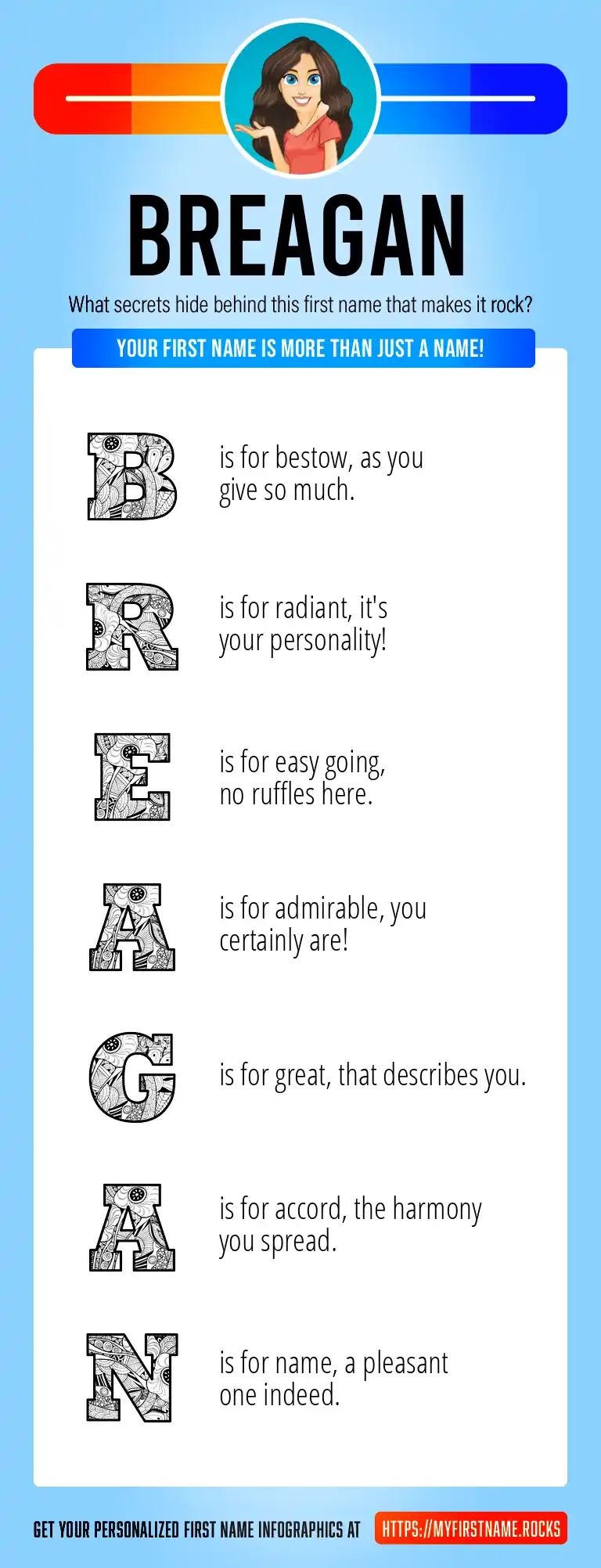 BREAGAN

What secrets hide behind this first name that makes it rock?

YOUR FIRST NAME IS MORE THAN JUST A NAME!

B is for bestow, as you give so much.

R is for radiant, it's your personality!

E is for easy going, no ruffles here.

A is for admirable, you certainly are!

G is for great, that describes you.

A is for accord, the harmony you spread.

N is for name, a pleasant one indeed.

GET YOUR PERSONALIZED FIRST NAME INFOGRAPHICS AT HTTPS://MYFIRSTNAME.ROCKS