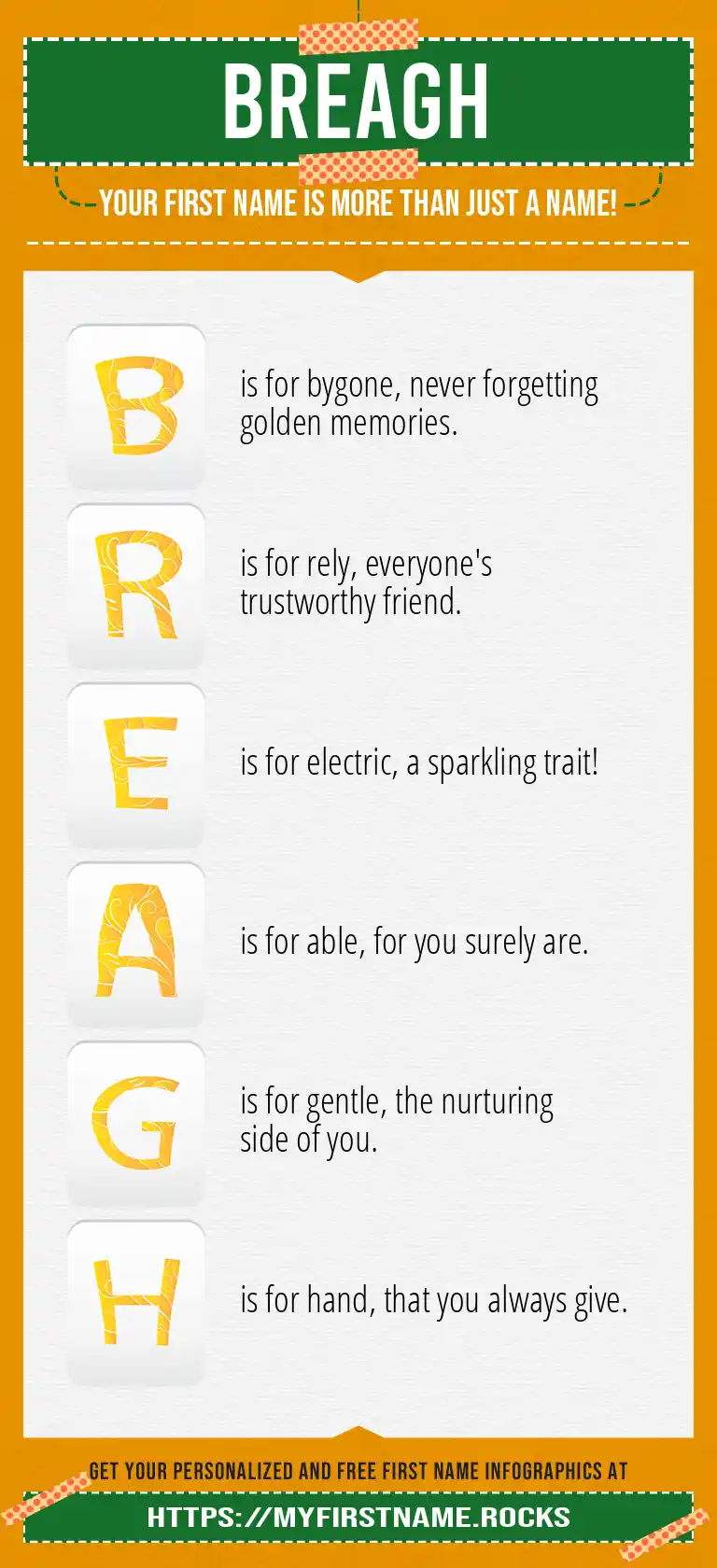 BREAGH

YOUR FIRST NAME IS MORE THAN JUST A NAME!

B is for bygone, never forgetting golden memories.

R is for rely, everyone's trustworthy friend.

E is for electric, a sparkling trait!

A is for able, for you surely are.

G is for gentle, the nurturing side of you.

H is for hand, that you always give.

GET YOUR PERSONALIZED AND FREE FIRST NAME INFOGRAPHICS AT

HTTPS://MYFIRSTNAME.ROCKS