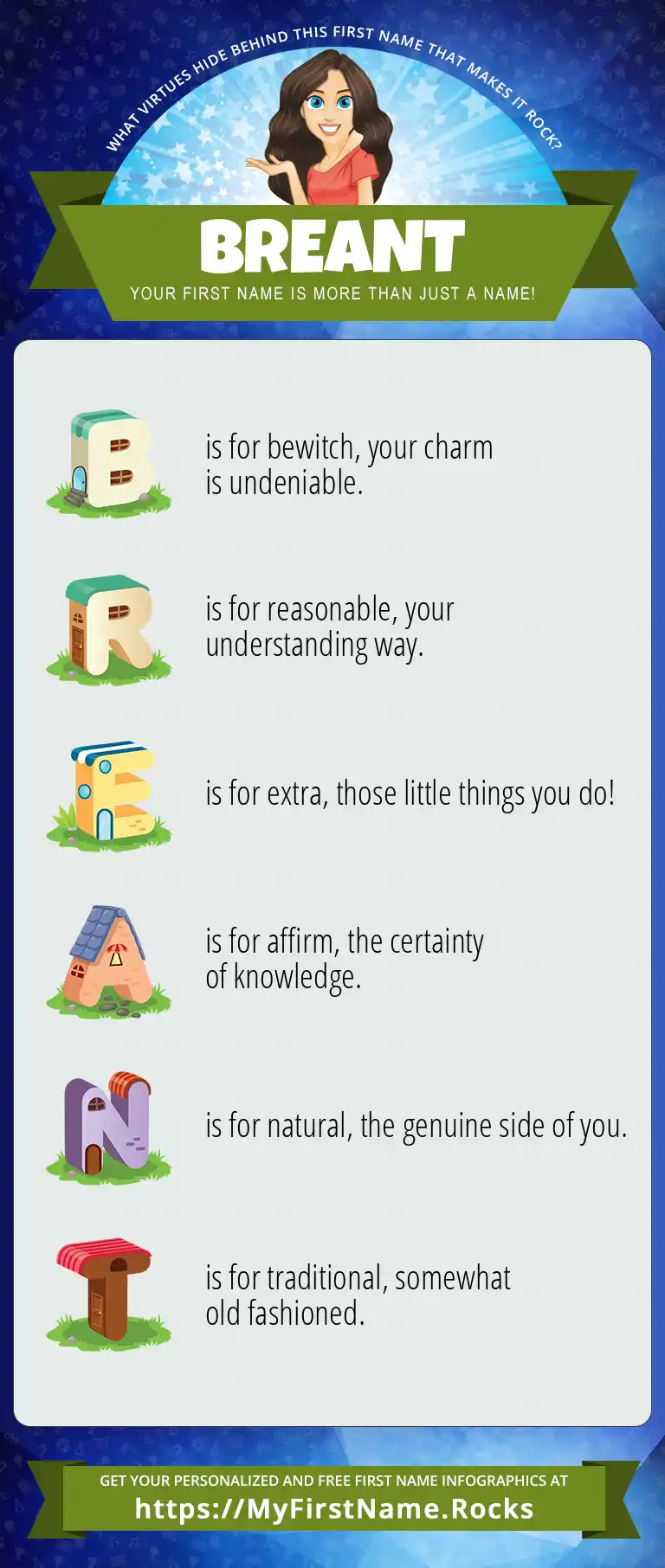 WHAT VIRTUES HIDE BEHIND THIS FIRST NAME THAT MAKES IT ROCK?

BREANT

YOUR FIRST NAME IS MORE THAN JUST A NAME!

B is for bewitch, your charm is undeniable.

R is for reasonable, your understanding way.

E is for extra, those little things you do!

A is for affirm, the certainty of knowledge.

N is for natural, the genuine side of you.

T is for traditional, somewhat old fashioned.

GET YOUR PERSONALIZED AND FREE FIRST NAME INFOGRAPHICS AT
https://MyFirstName.Rocks