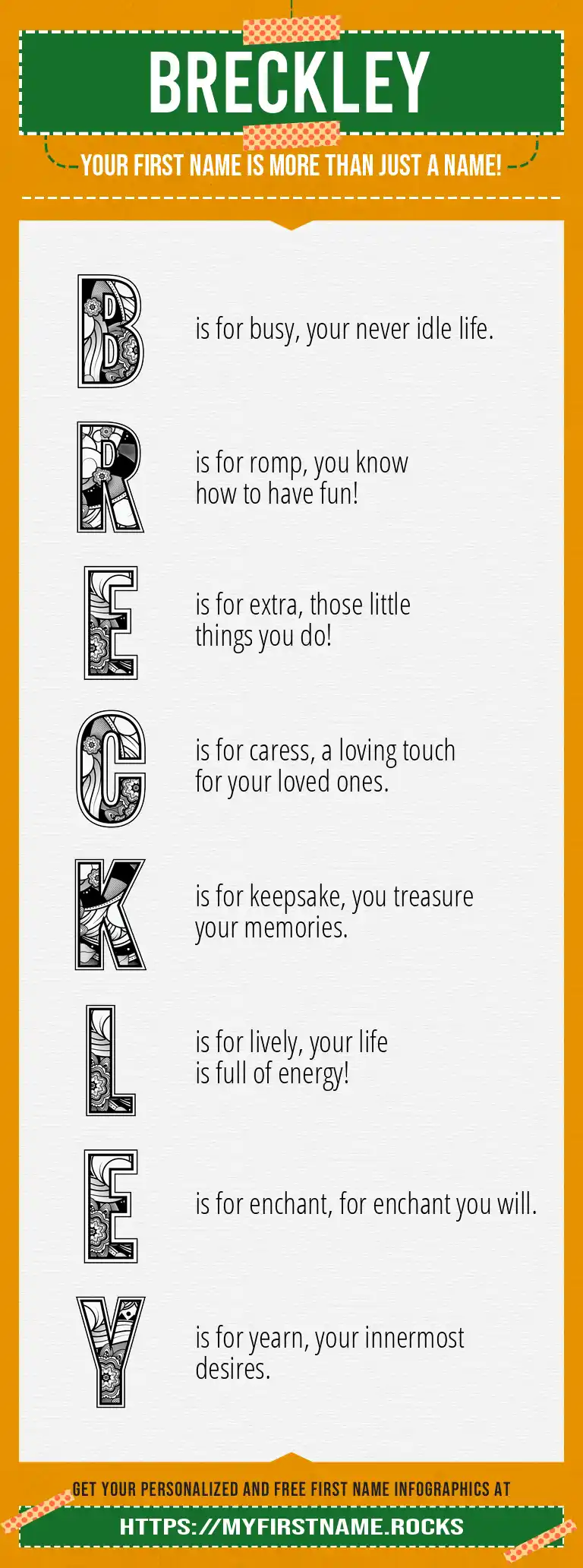 BRECKLEY

YOUR FIRST NAME IS MORE THAN JUST A NAME!

B is for busy, your never idle life.

R is for romp, you know how to have fun!

E is for extra, those little things you do!

C is for caress, a loving touch for your loved ones.

K is for keepsake, you treasure your memories.

L is for lively, your life is full of energy!

E is for enchant, for enchant you will.

Y is for yearn, your innermost desires.

GET YOUR PERSONALIZED AND FREE FIRST NAME INFOGRAPHICS AT

HTTPS://MYFIRSTNAME.ROCKS