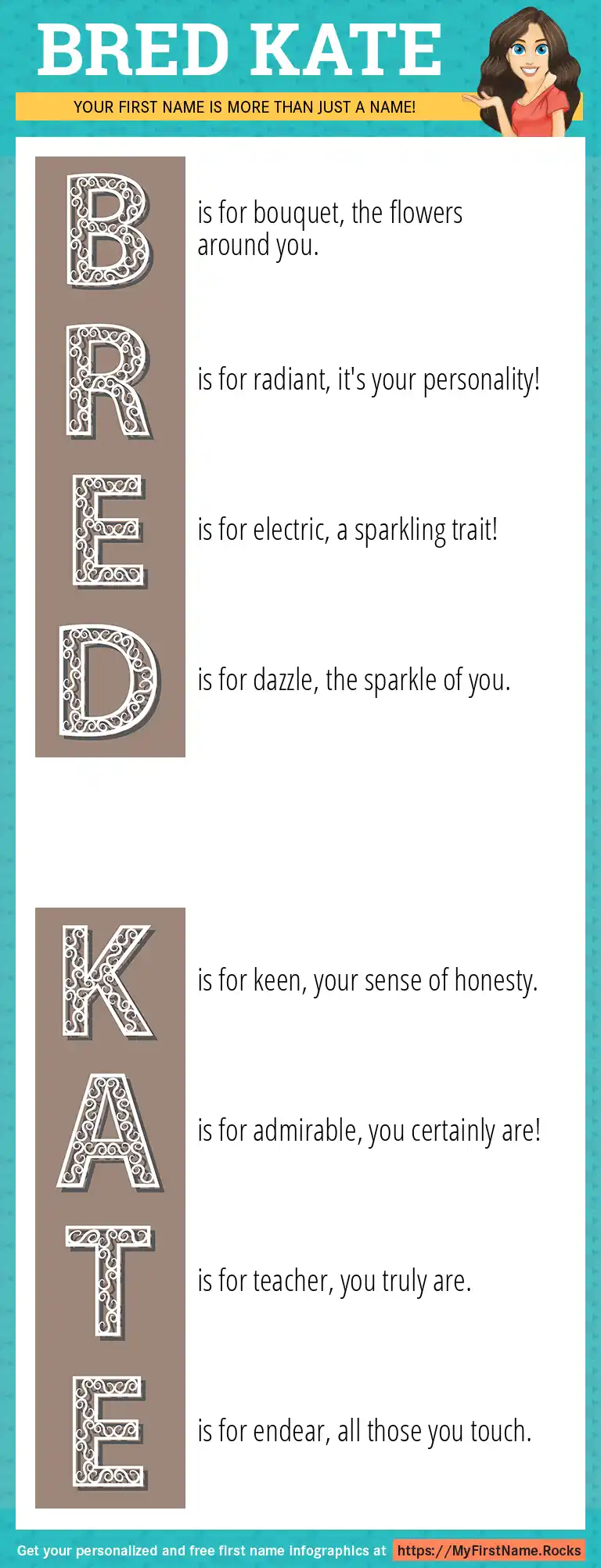 BRED KATE

YOUR FIRST NAME IS MORE THAN JUST A NAME!

B is for bouquet, the flowers around you.

R is for radiant, it's your personality!

E is for electric, a sparkling trait!

D is for dazzle, the sparkle of you.

K is for keen, your sense of honesty.

A is for admirable, you certainly are!

T is for teacher, you truly are.

E is for endear, all those you touch.

Get your personalized and free first name infographics at https://MyFirstName.Rocks