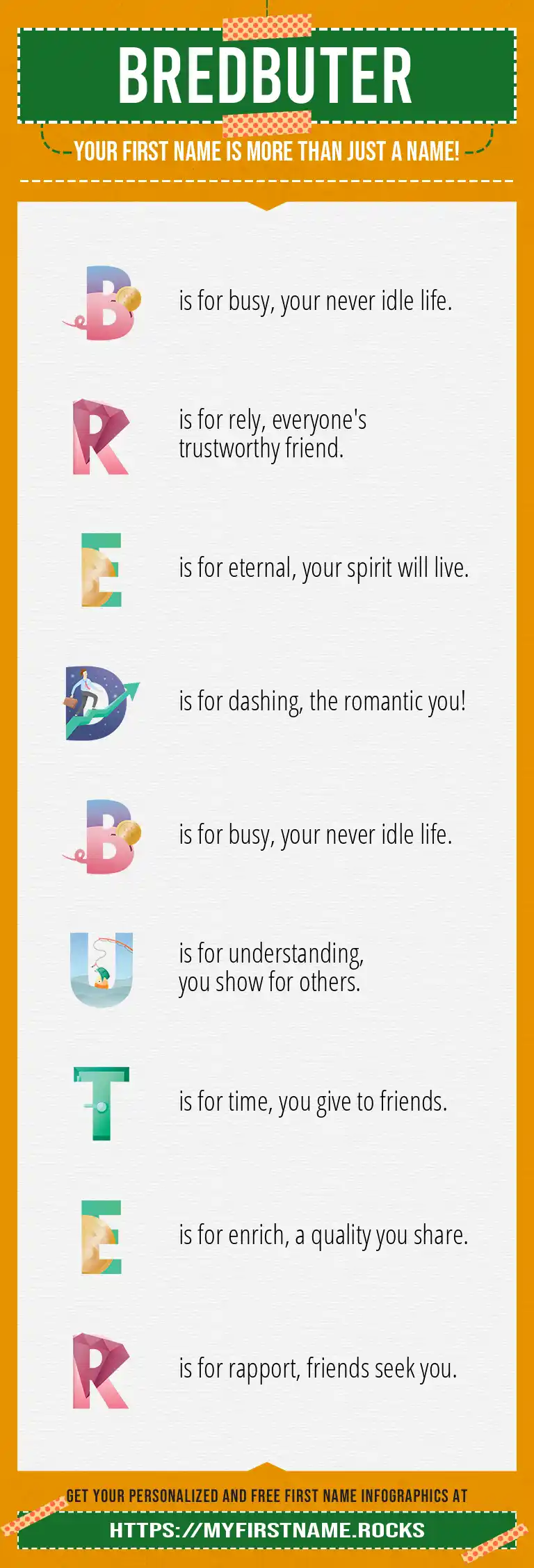 BREDBUTER

YOUR FIRST NAME IS MORE THAN JUST A NAME!

B is for busy, your never idle life.

R is for rely, everyone's trustworthy friend.

E is for eternal, your spirit will live.

D is for dashing, the romantic you!

B is for busy, your never idle life.

U is for understanding, you show for others.

T is for time, you give to friends.

E is for enrich, a quality you share.

R is for rapport, friends seek you.

GET YOUR PERSONALIZED AND FREE FIRST NAME INFOGRAPHICS AT

HTTPS://MYFIRSTNAME.ROCKS