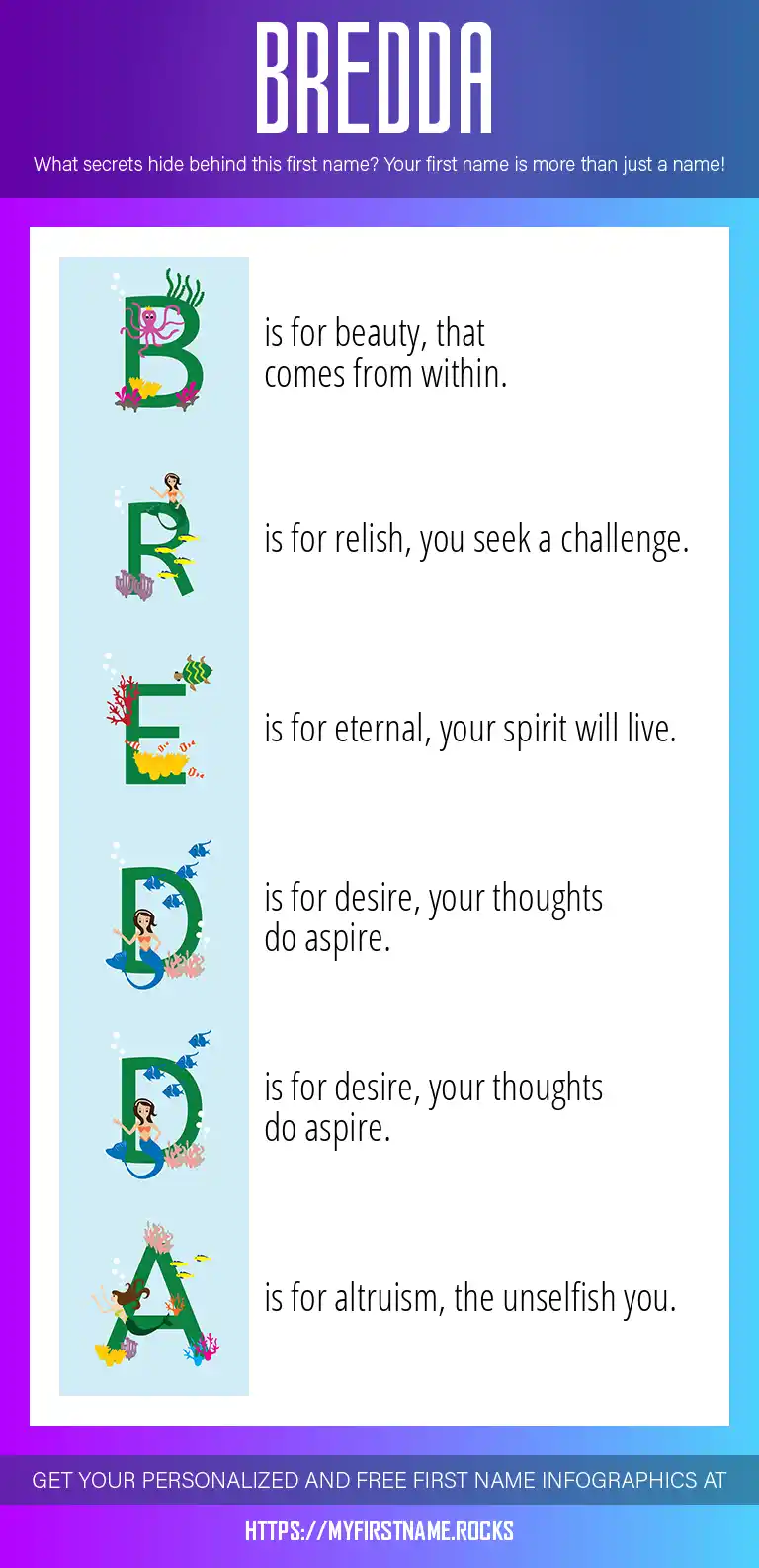 BREDDA

What secrets hide behind this first name? Your first name is more than just a name!

B is for beauty, that comes from within.

R is for relish, you seek a challenge.

E is for eternal, your spirit will live.

D is for desire, your thoughts do aspire.

D is for desire, your thoughts do aspire.

A is for altruism, the unselfish you.

GET YOUR PERSONALIZED AND FREE FIRST NAME INFOGRAPHICS AT

HTTPS://MYFIRSTNAME.ROCKS