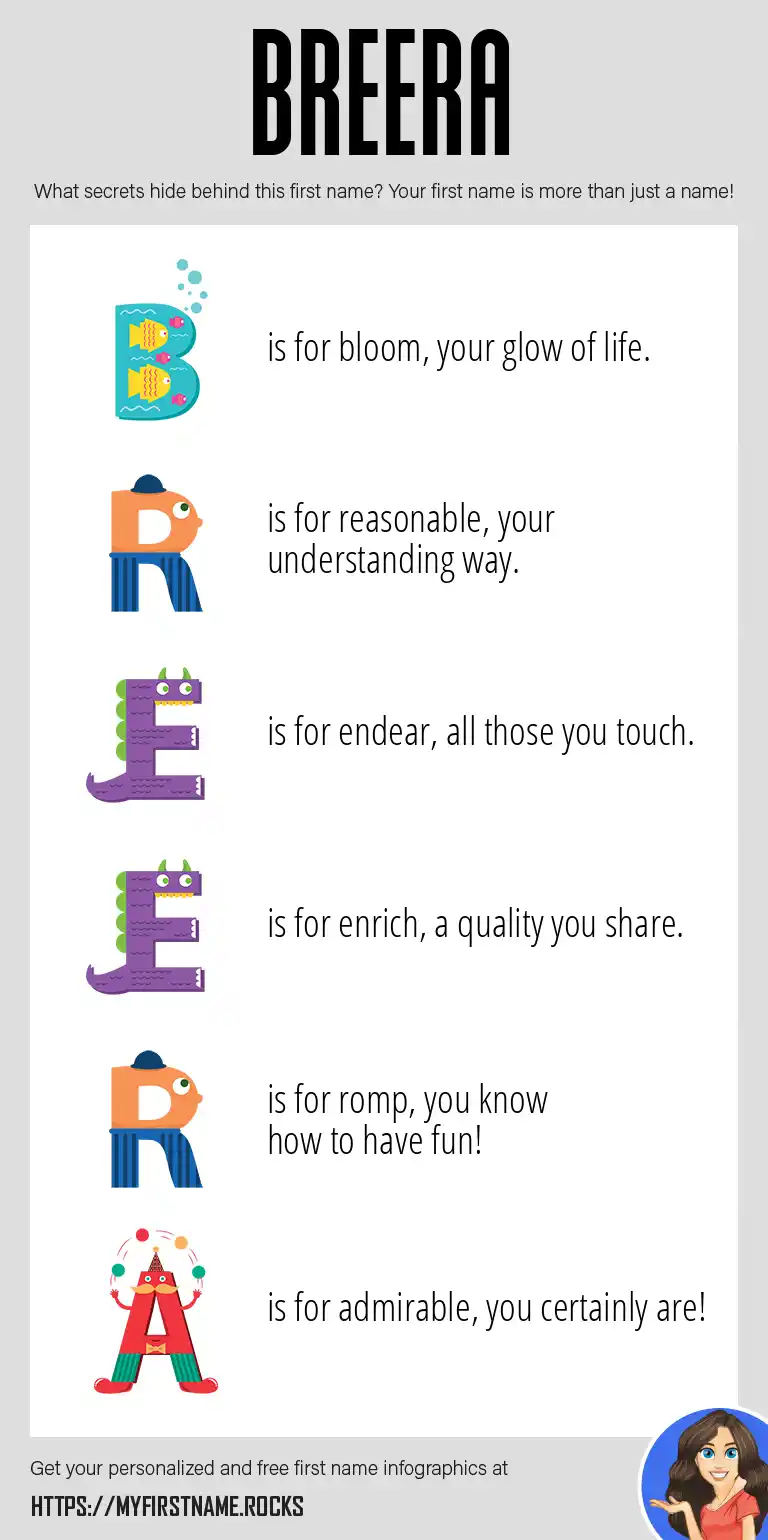 BREERA

What secrets hide behind this first name? Your first name is more than just a name!

B is for bloom, your glow of life.

R is for reasonable, your understanding way.

E is for endear, all those you touch.

E is for enrich, a quality you share.

R is for romp, you know how to have fun!

A is for admirable, you certainly are!

Get your personalized and free first name infographics at

HTTPS://MYFIRSTNAME.ROCKS