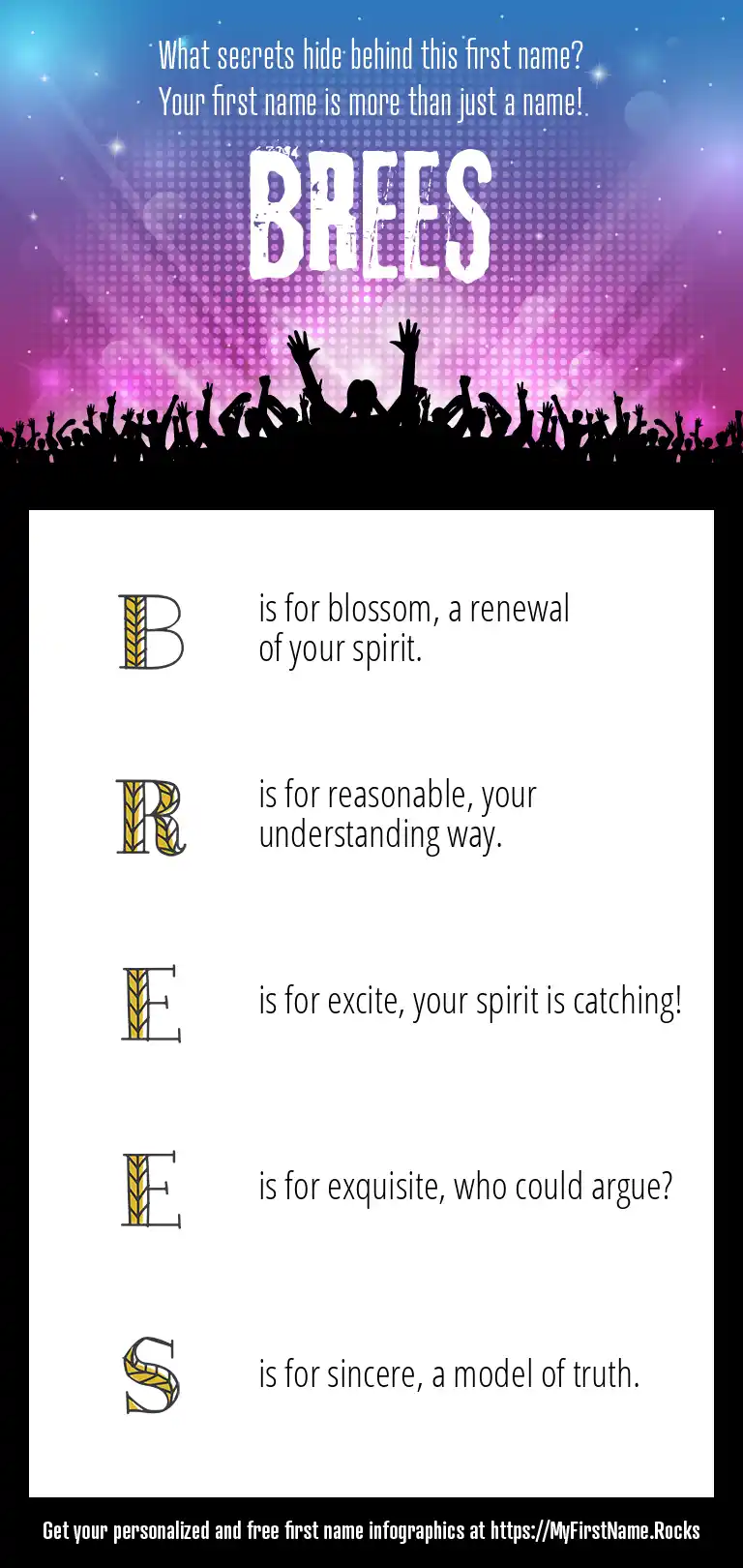 What secrets hide behind this first name?
Your first name is more than just a name!

BREES

B is for blossom, a renewal of your spirit.

R is for reasonable, your understanding way.

E is for excite, your spirit is catching!

E is for exquisite, who could argue?

S is for sincere, a model of truth.

Get your personalized and free first name infographics at https://MyFirstName.Rocks