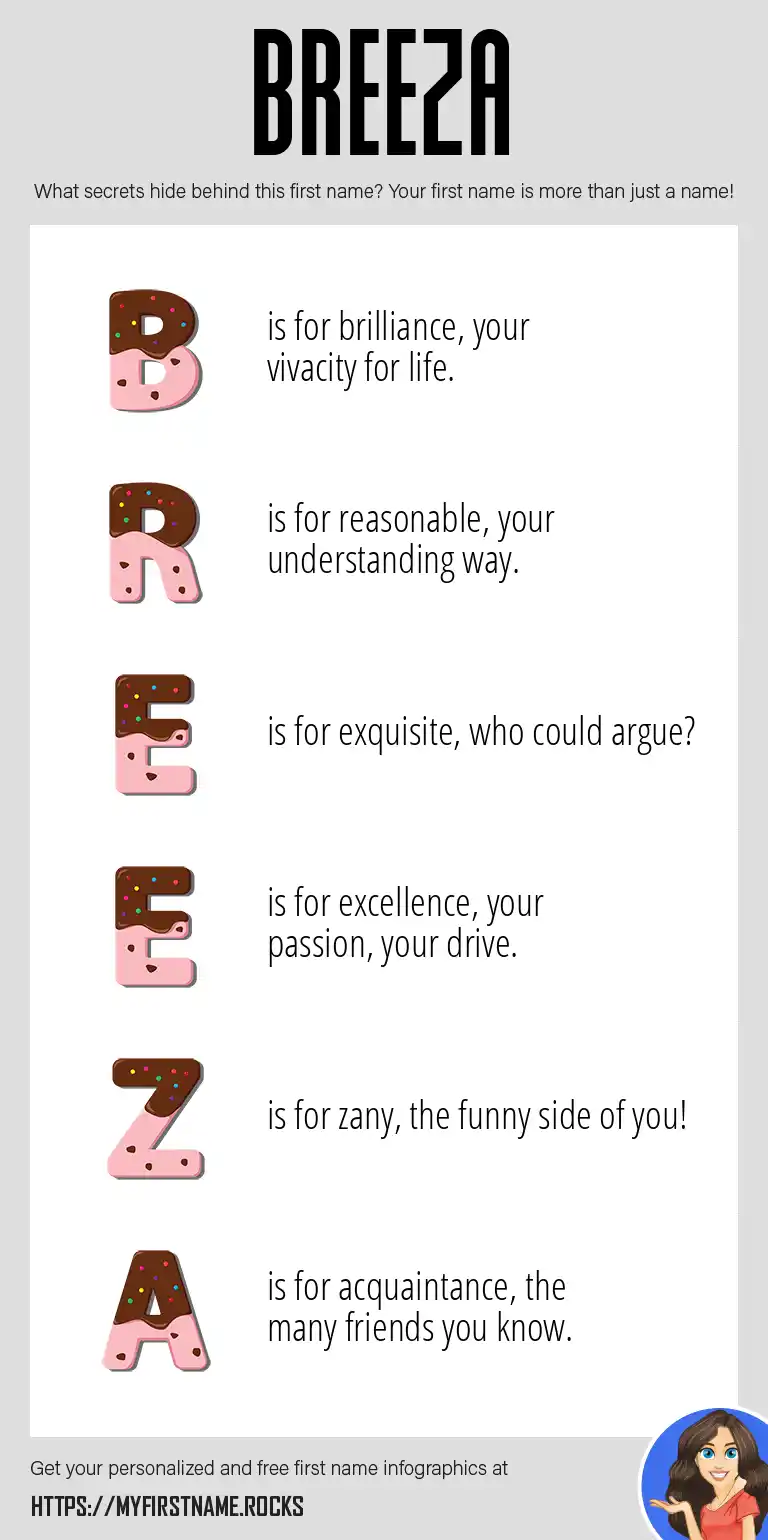 BREEZA

What secrets hide behind this first name? Your first name is more than just a name!

B is for brilliance, your vivacity for life.

R is for reasonable, your understanding way.

E is for exquisite, who could argue?

E is for excellence, your passion, your drive.

Z is for zany, the funny side of you!

A is for acquaintance, the many friends you know.

Get your personalized and free first name infographics at

HTTPS://MYFIRSTNAME.ROCKS