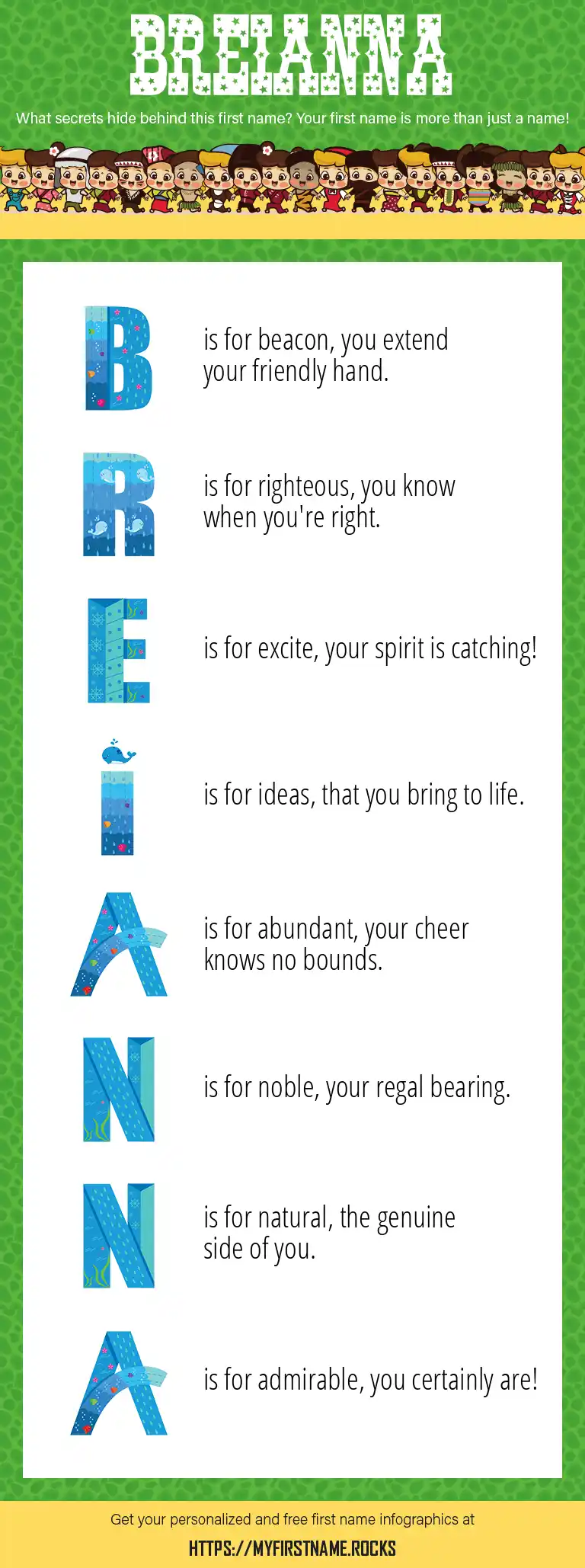 BREIANNA

What secrets hide behind this first name? Your first name is more than just a name!

B is for beacon, you extend your friendly hand.

R is for righteous, you know when you're right.

E is for excite, your spirit is catching!

I is for ideas, that you bring to life.

A is for abundant, your cheer knows no bounds.

N is for noble, your regal bearing.

N is for natural, the genuine side of you.

A is for admirable, you certainly are!

Get your personalized and free first name infographics at

HTTPS://MYFIRSTNAME.ROCKS