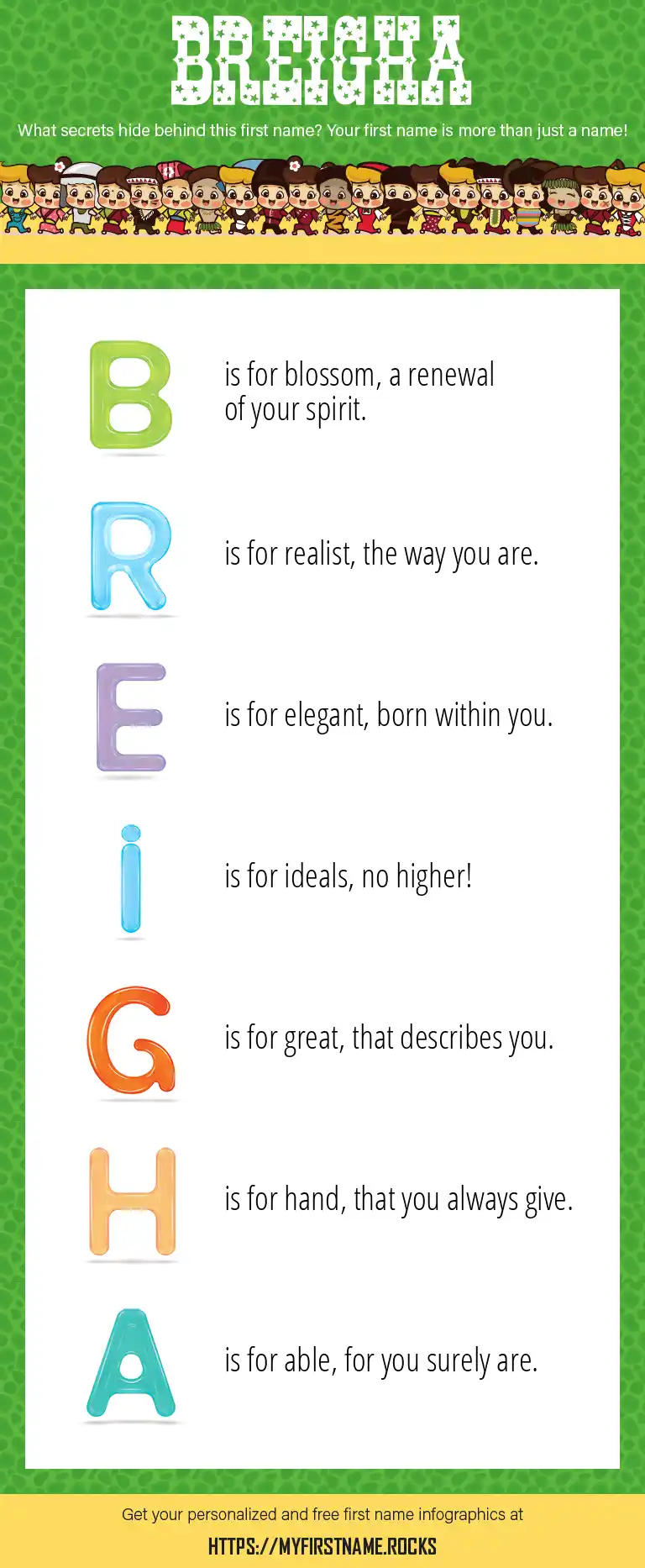 BREIGHA

What secrets hide behind this first name? Your first name is more than just a name!

B is for blossom, a renewal of your spirit.

R is for realist, the way you are.

E is for elegant, born within you.

i is for ideals, no higher!

G is for great, that describes you.

H is for hand, that you always give.

A is for able, for you surely are.

Get your personalized and free first name infographics at

HTTPS://MYFIRSTNAME.ROCKS