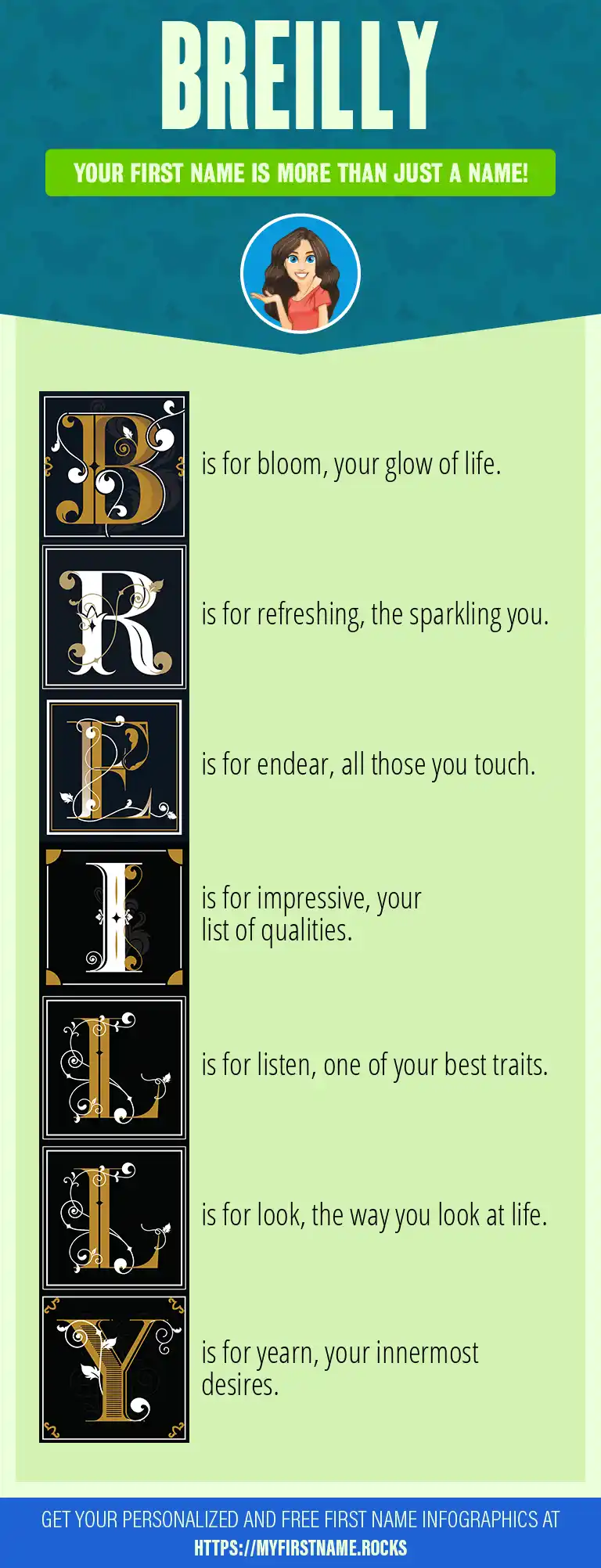 BREILLY

YOUR FIRST NAME IS MORE THAN JUST A NAME!

B is for bloom, your glow of life.

R is for refreshing, the sparkling you.

E is for endear, all those you touch.

I is for impressive, your list of qualities.

L is for listen, one of your best traits.

L is for look, the way you look at life.

Y is for yearn, your innermost desires.

GET YOUR PERSONALIZED AND FREE FIRST NAME INFOGRAPHICS AT HTTPS://MYFIRSTNAME.ROCKS