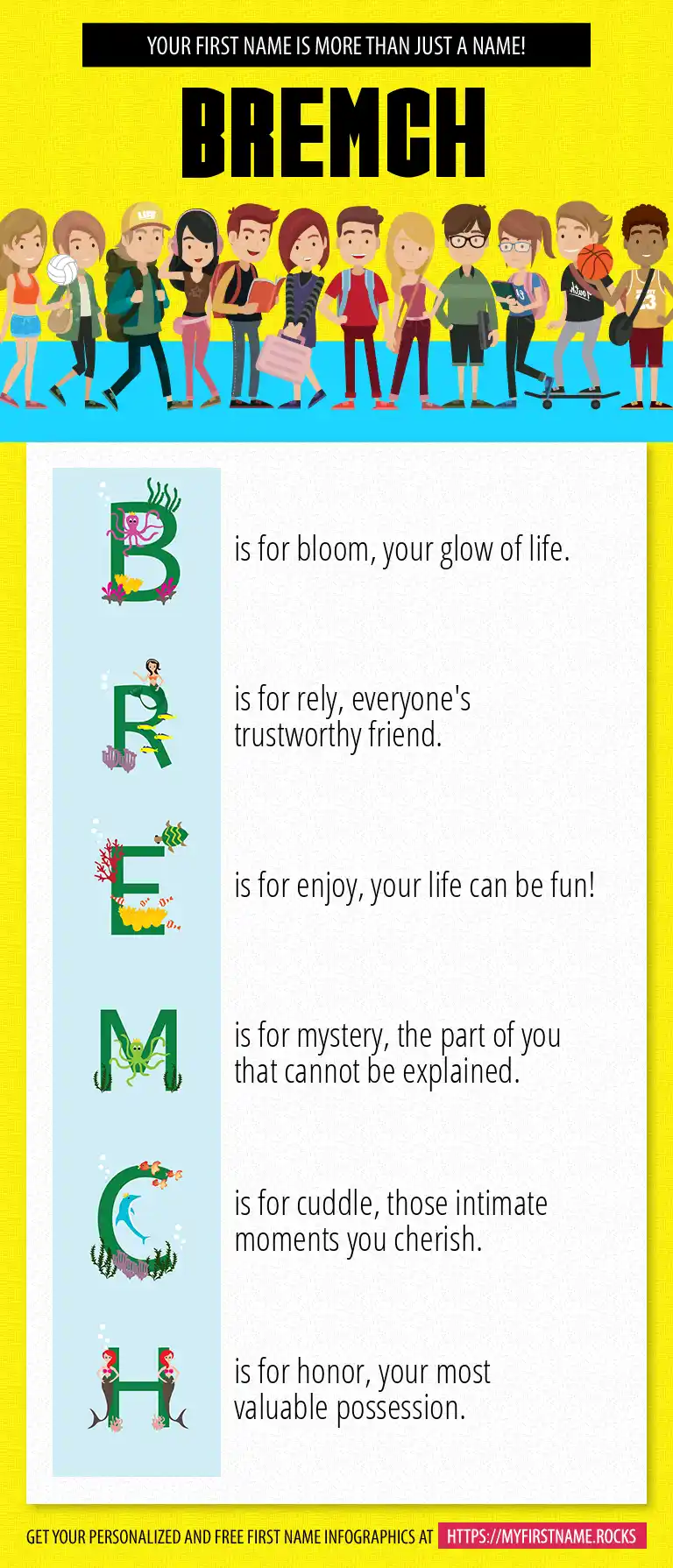 YOUR FIRST NAME IS MORE THAN JUST A NAME!

BREMCH

B is for bloom, your glow of life.

R is for rely, everyone's trustworthy friend.

E is for enjoy, your life can be fun!

M is for mystery, the part of you that cannot be explained.

C is for cuddle, those intimate moments you cherish.

H is for honor, your most valuable possession.

GET YOUR PERSONALIZED AND FREE FIRST NAME INFOGRAPHICS AT HTTPS://MYFIRSTNAME.ROCKS