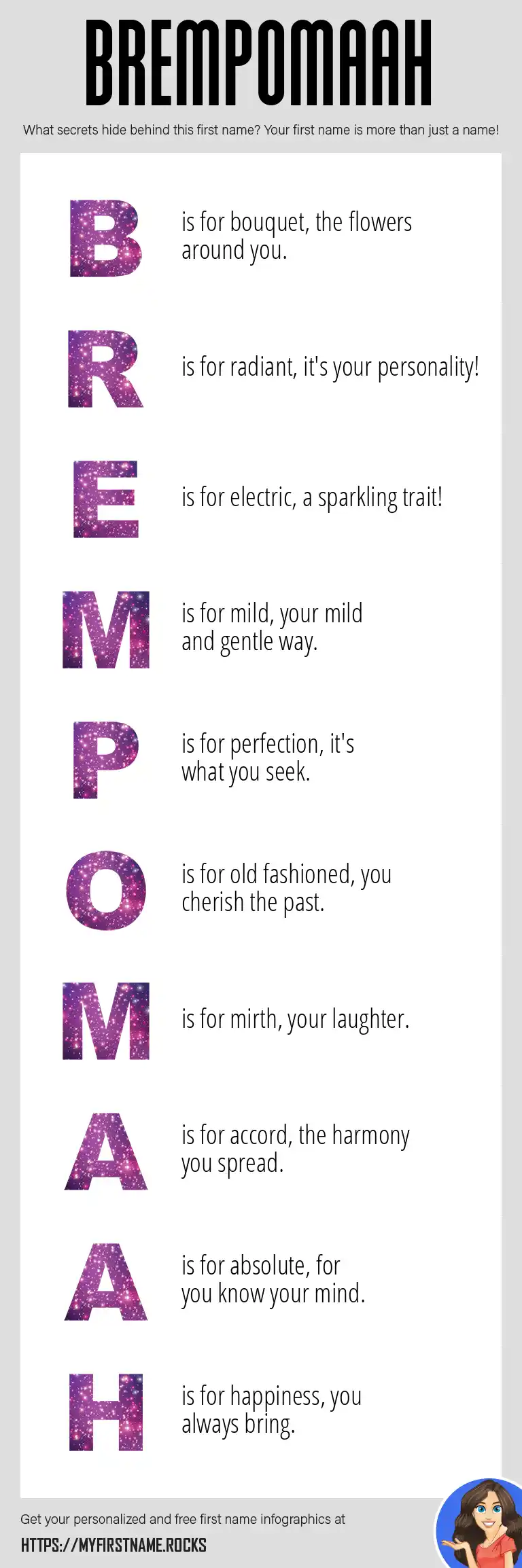 BREMPOMAAH

What secrets hide behind this first name? Your first name is more than just a name!

B is for bouquet, the flowers around you.

R is for radiant, it's your personality!

E is for electric, a sparkling trait!

M is for mild, your mild and gentle way.

P is for perfection, it's what you seek.

O is for old fashioned, you cherish the past.

M is for mirth, your laughter.

A is for accord, the harmony you spread.

A is for absolute, for you know your mind.

H is for happiness, you always bring.

Get your personalized and free first name infographics at

HTTPS://MYFIRSTNAME.ROCKS