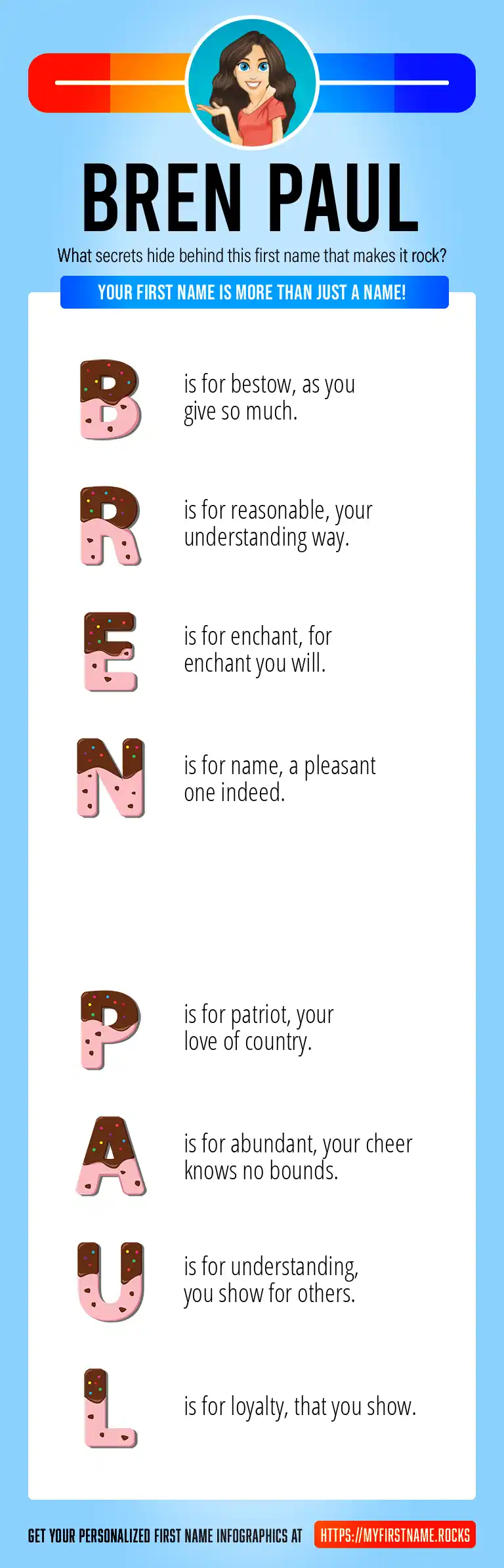 BREN PAUL

What secrets hide behind this first name that makes it rock?

YOUR FIRST NAME IS MORE THAN JUST A NAME!

B is for bestow, as you give so much.

R is for reasonable, your understanding way.

E is for enchant, for enchant you will.

N is for name, a pleasant one indeed.

P is for patriot, your love of country.

A is for abundant, your cheer knows no bounds.

U is for understanding, you show for others.

L is for loyalty, that you show.

GET YOUR PERSONALIZED FIRST NAME INFOGRAPHICS AT HTTPS://MYFIRSTNAME.ROCKS