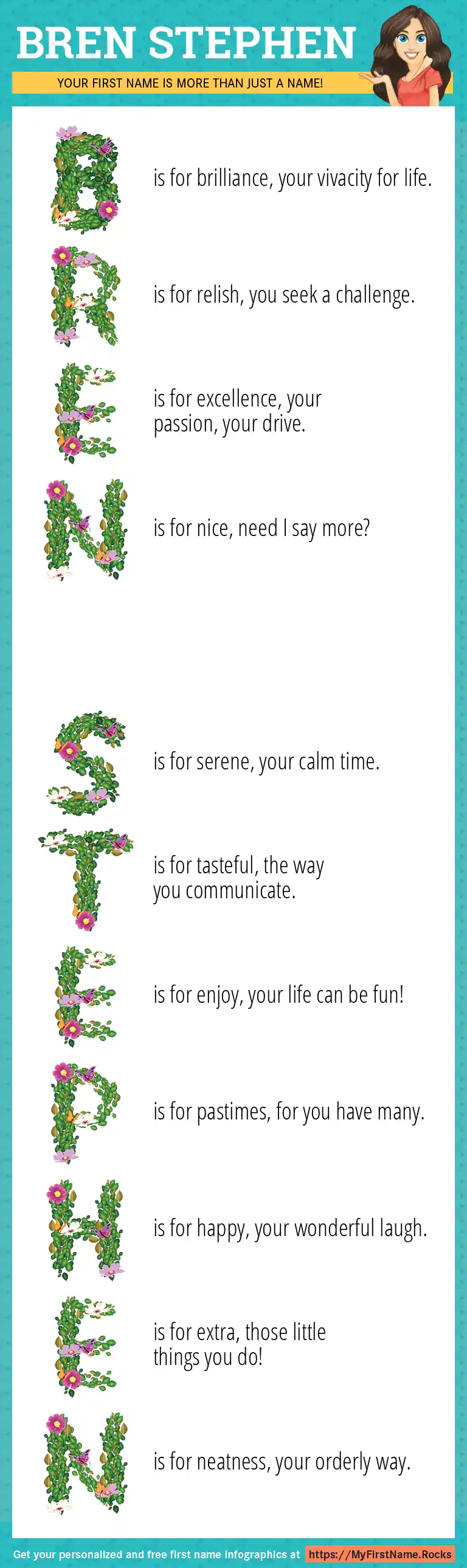 BREN STEPHEN

YOUR FIRST NAME IS MORE THAN JUST A NAME!

B is for brilliance, your vivacity for life.

R is for relish, you seek a challenge.

E is for excellence, your passion, your drive.

N is for nice, need I say more?

S is for serene, your calm time.

T is for tasteful, the way you communicate.

E is for enjoy, your life can be fun!

P is for pastimes, for you have many.

H is for happy, your wonderful laugh.

E is for extra, those little things you do!

N is for neatness, your orderly way.

Get your personalized and free first name infographics at https://MyFirstName.Rocks