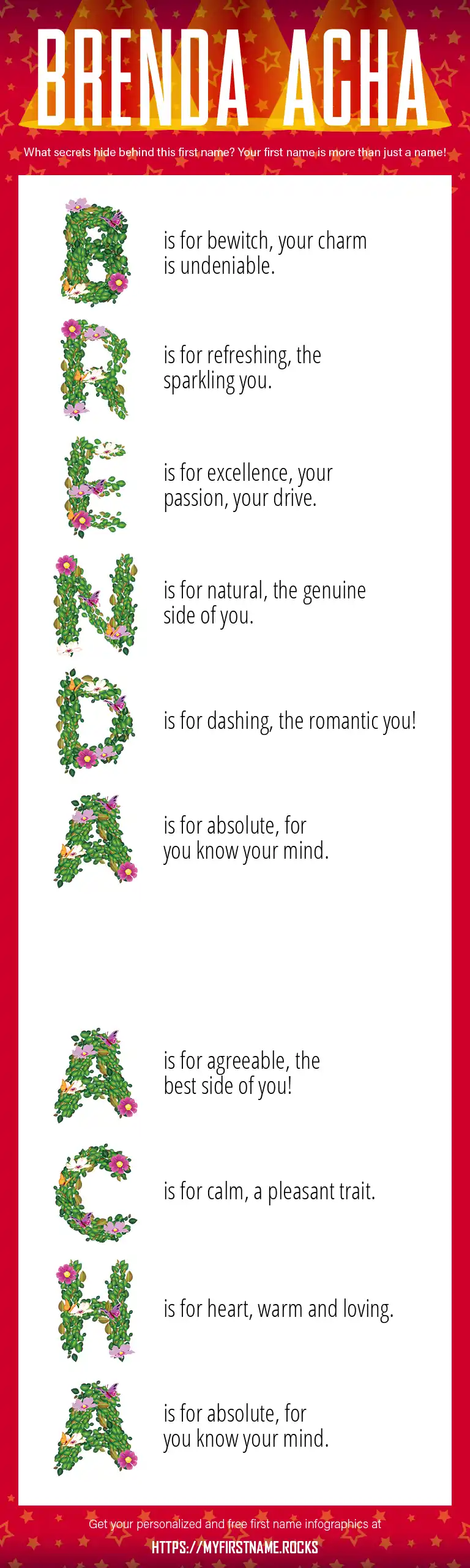 BRENDA ACHA

What secrets hide behind this first name? Your first name is more than just a name!

B is for bewitch, your charm is undeniable.

R is for refreshing, the sparkling you.

E is for excellence, your passion, your drive.

N is for natural, the genuine side of you.

D is for dashing, the romantic you!

A is for absolute, for you know your mind.

A is for agreeable, the best side of you!

C is for calm, a pleasant trait.

H is for heart, warm and loving.

A is for absolute, for you know your mind.

Get your personalized and free first name infographics at

HTTPS://MYFIRSTNAME.ROCKS