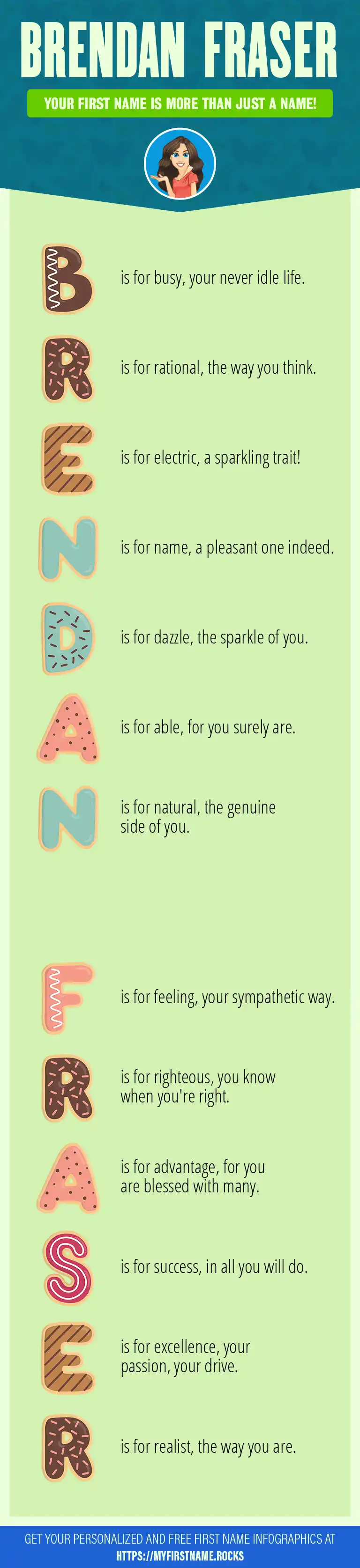 BRENDAN FRASER

YOUR FIRST NAME IS MORE THAN JUST A NAME!

B is for busy, your never idle life.

R is for rational, the way you think.

E is for electric, a sparkling trait!

N is for name, a pleasant one indeed.

D is for dazzle, the sparkle of you.

A is for able, for you surely are.

N is for natural, the genuine side of you.

F is for feeling, your sympathetic way.

R is for righteous, you know when you're right.

A is for advantage, for you are blessed with many.

S is for success, in all you will do.

E is for excellence, your passion, your drive.

R is for realist, the way you are.

GET YOUR PERSONALIZED AND FREE FIRST NAME INFOGRAPHICS AT HTTPS://MYFIRSTNAME.ROCKS