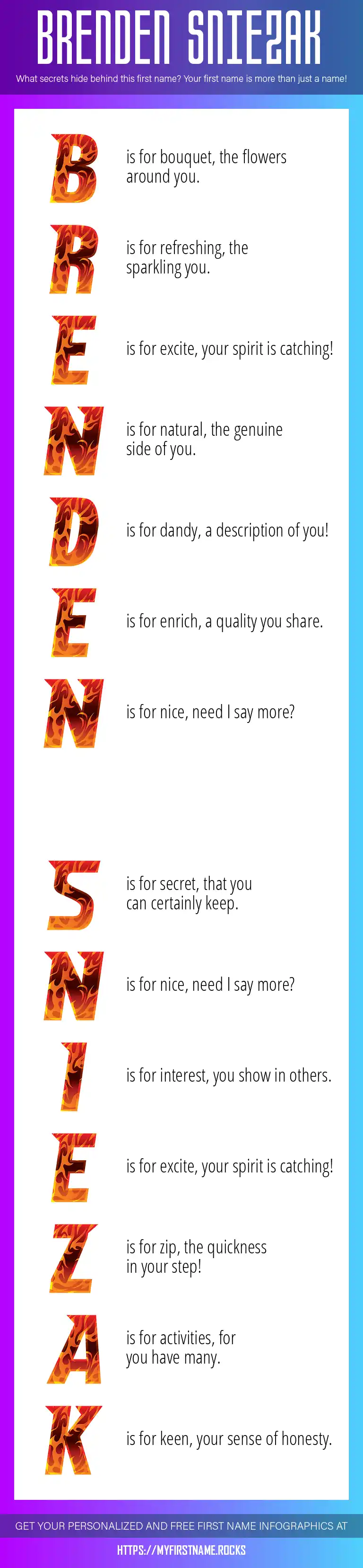 BRENDEN SNIEZAK

What secrets hide behind this first name? Your first name is more than just a name!

B is for bouquet, the flowers around you.

R is for refreshing, the sparkling you.

E is for excite, your spirit is catching!

N is for natural, the genuine side of you.

D is for dandy, a description of you!

E is for enrich, a quality you share.

N is for nice, need I say more?

S is for secret, that you can certainly keep.

N is for nice, need I say more?

I is for interest, you show in others.

E is for excite, your spirit is catching!

Z is for zip, the quickness in your step!

A is for activities, for you have many.

K is for keen, your sense of honesty.

GET YOUR PERSONALIZED AND FREE FIRST NAME INFOGRAPHICS AT

HTTPS://MYFIRSTNAME.ROCKS