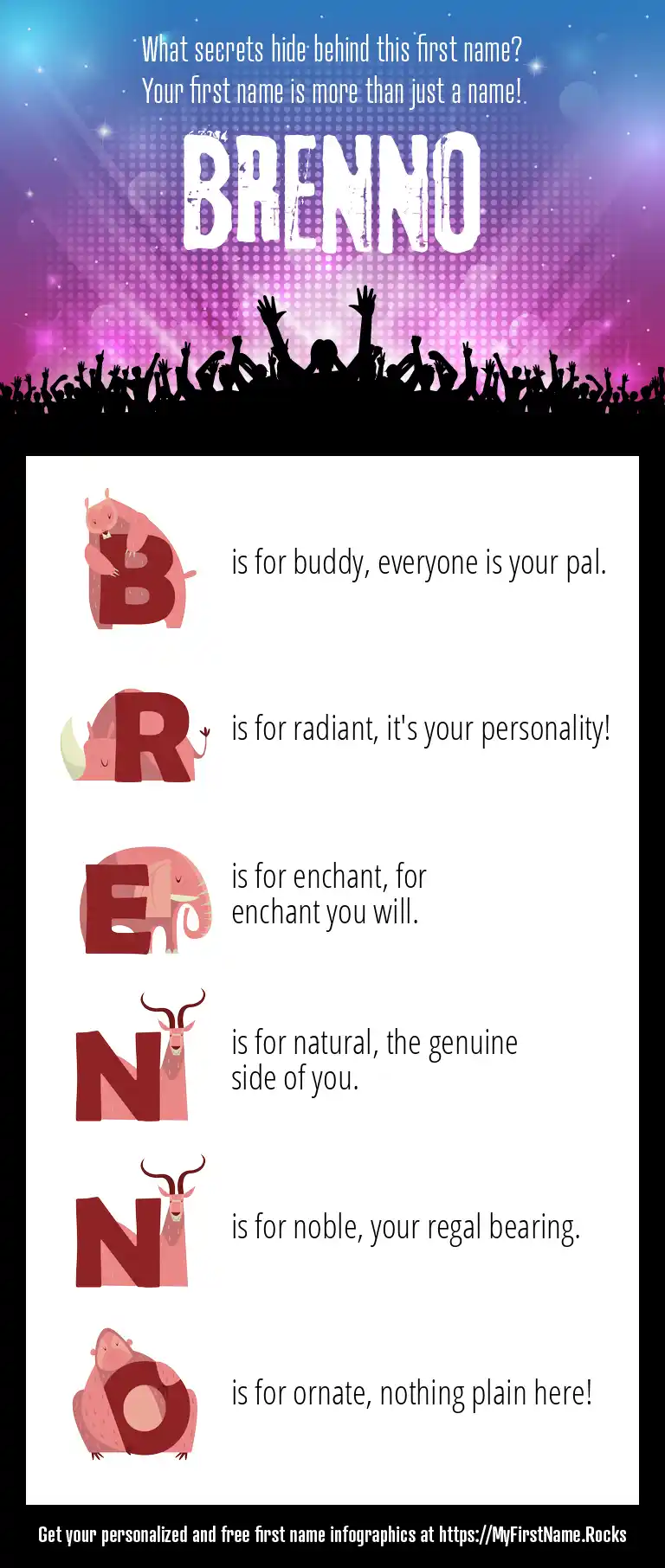 What secrets hide behind this first name?
Your first name is more than just a name!

BRENNO

B is for buddy, everyone is your pal.

R is for radiant, it's your personality!

E is for enchant, for enchant you will.

N is for natural, the genuine side of you.

N is for noble, your regal bearing.

O is for ornate, nothing plain here!

Get your personalized and free first name infographics at https://MyFirstName.Rocks